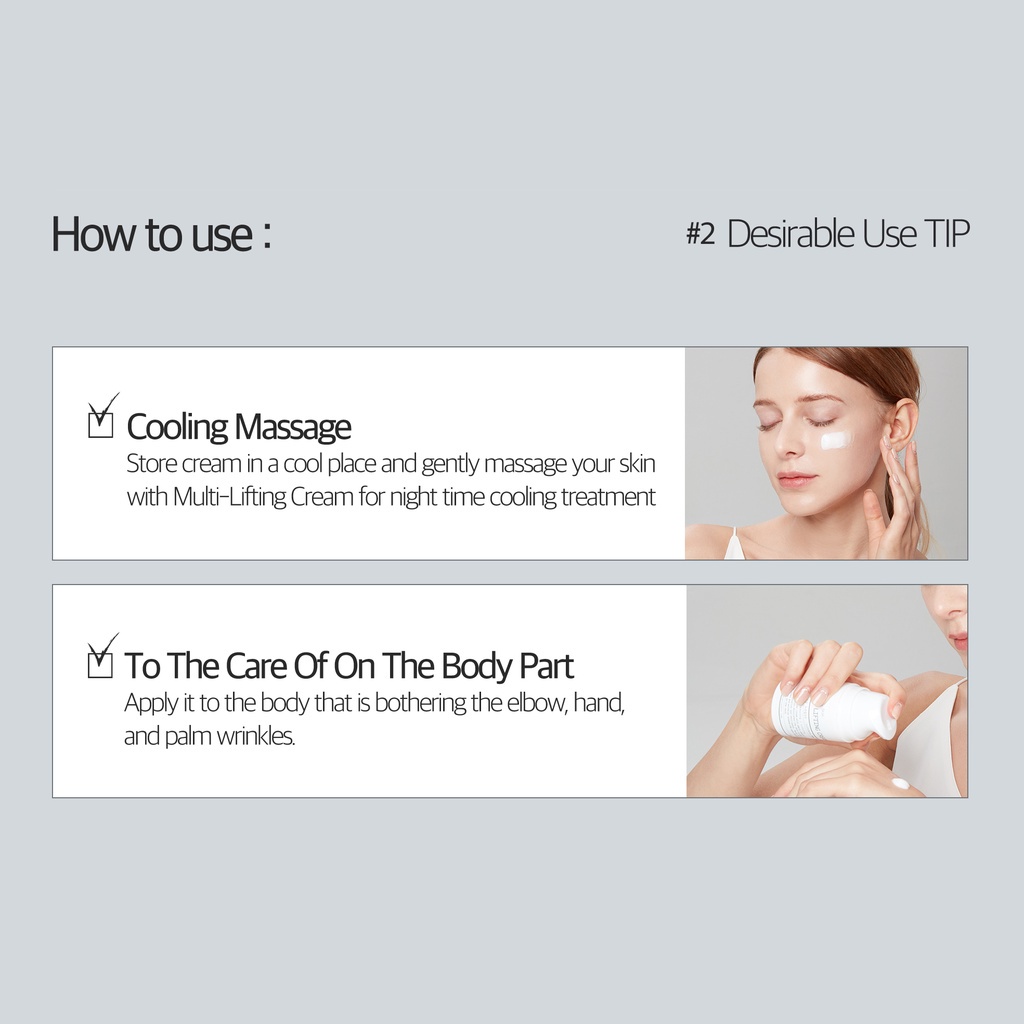 How to use :

#2 Desirable Use TIP

Cooling Massage
Store cream in a cool place and gently massage your skin with Multi-Lifting Cream for night time cooling treatment

To The Care Of On The Body Part
Apply it to the body that is bothering the elbow, hand, and palm wrinkles.