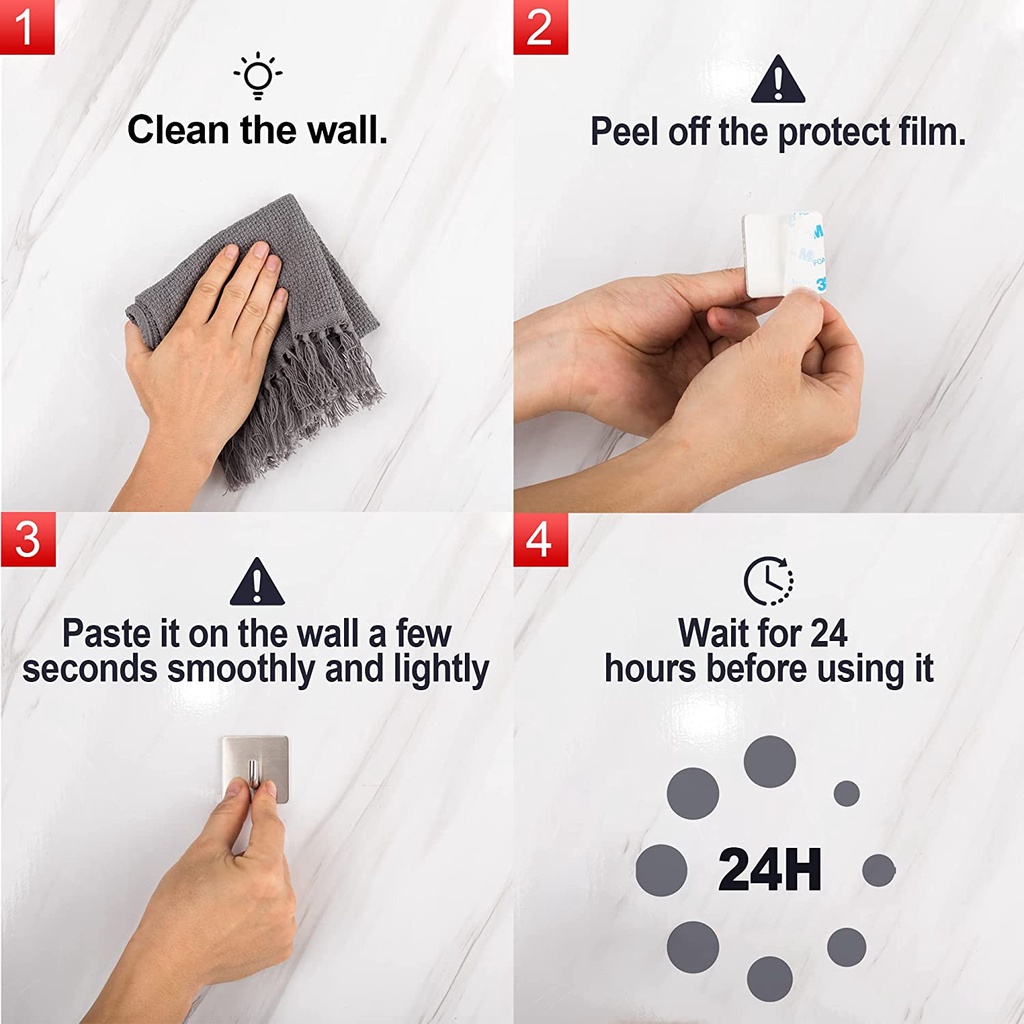 1

Clean the wall.

2

Peel off the protect film.

3

Paste it on the wall a few seconds smoothly and lightly

4

Wait for 24 hours before using it

24H