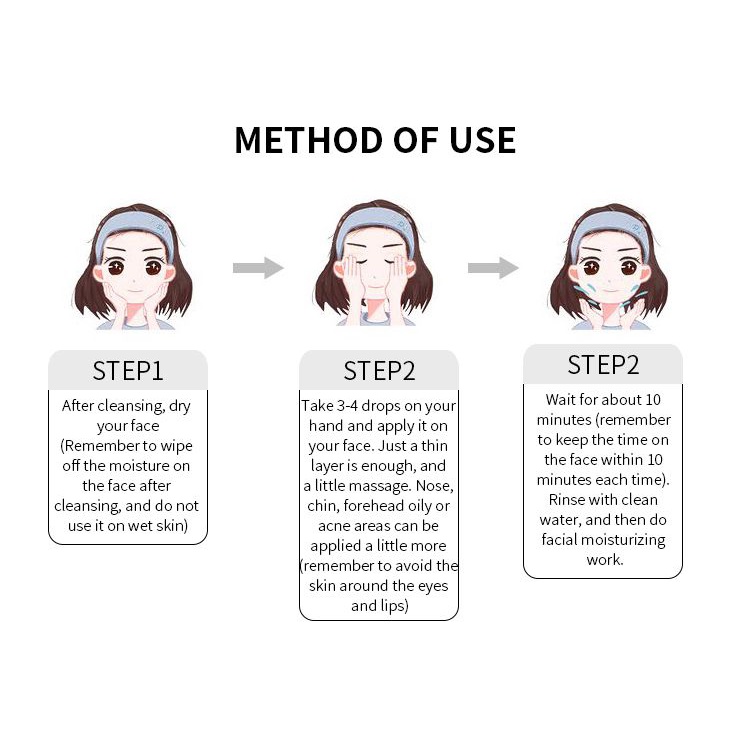 METHOD OF USE

STEP1

After cleansing, dry your face (Remember to wipe off the moisture on the face after cleansing, and do not use it on wet skin)

STEP2

Take 3-4 drops on your hand and apply it on your face. Just a thin layer is enough, and a little massage. Nose, chin, forehead oily or acne areas can be applied a little more (remember to avoid the skin around the eyes and lips)

STEP2

Wait for about 10 minutes (remember to keep the time on the face within 10 minutes each time). Rinse with clean water, and then do facial moisturizing work.