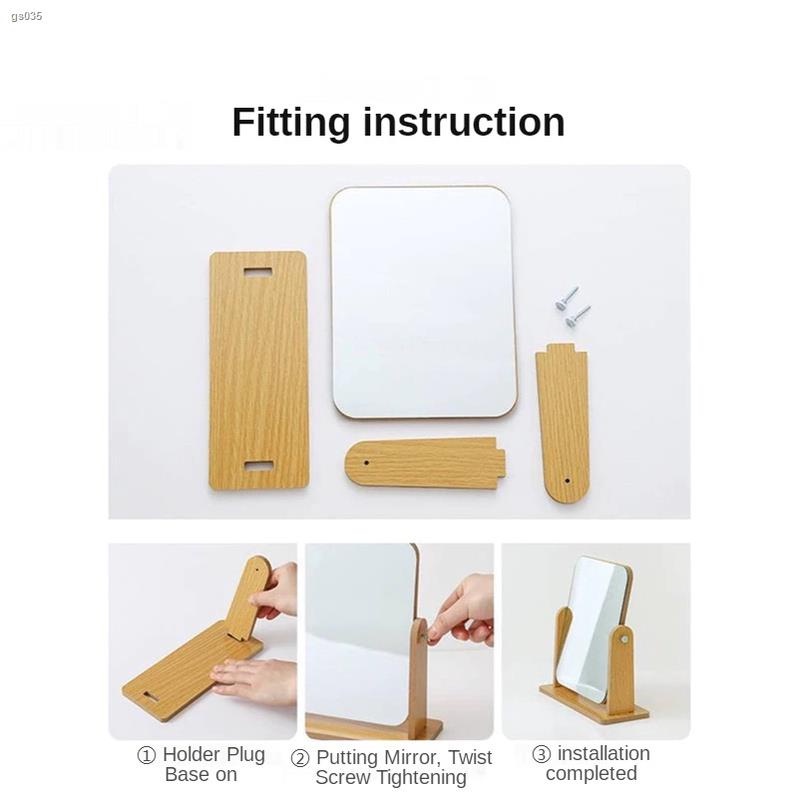 gs035

Fitting instruction

① Holder Plug Base on

② Putting Mirror, Twist Screw Tightening

③ installation completed