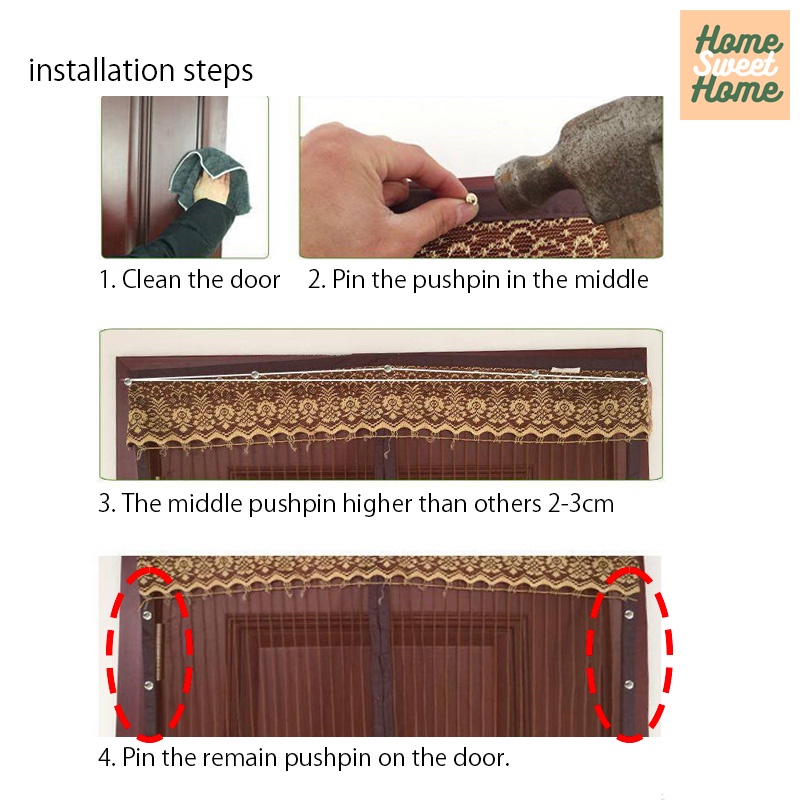 installation steps

Home Sweet Home

1. Clean the door

2. Pin the pushpin in the middle

3. The middle pushpin higher than others 2-3cm

4. Pin the remain pushpin on the door.