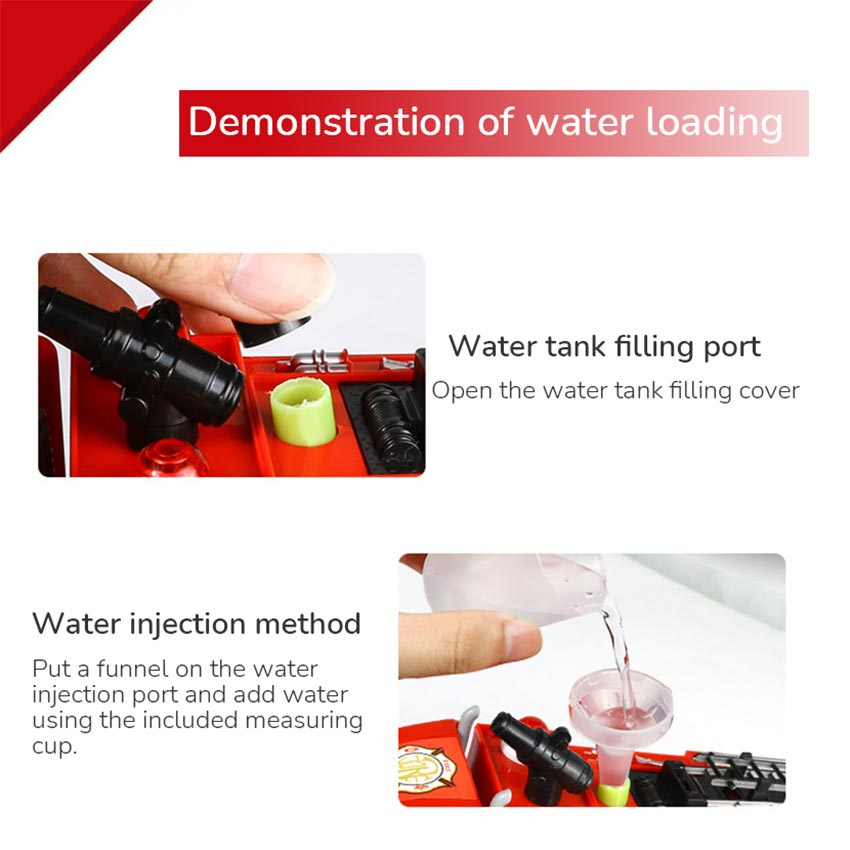 Demonstration of water loading

Water tank filling port
Open the water tank filling cover

Water injection method
Put a funnel on the water injection port and add water using the included measuring cup.