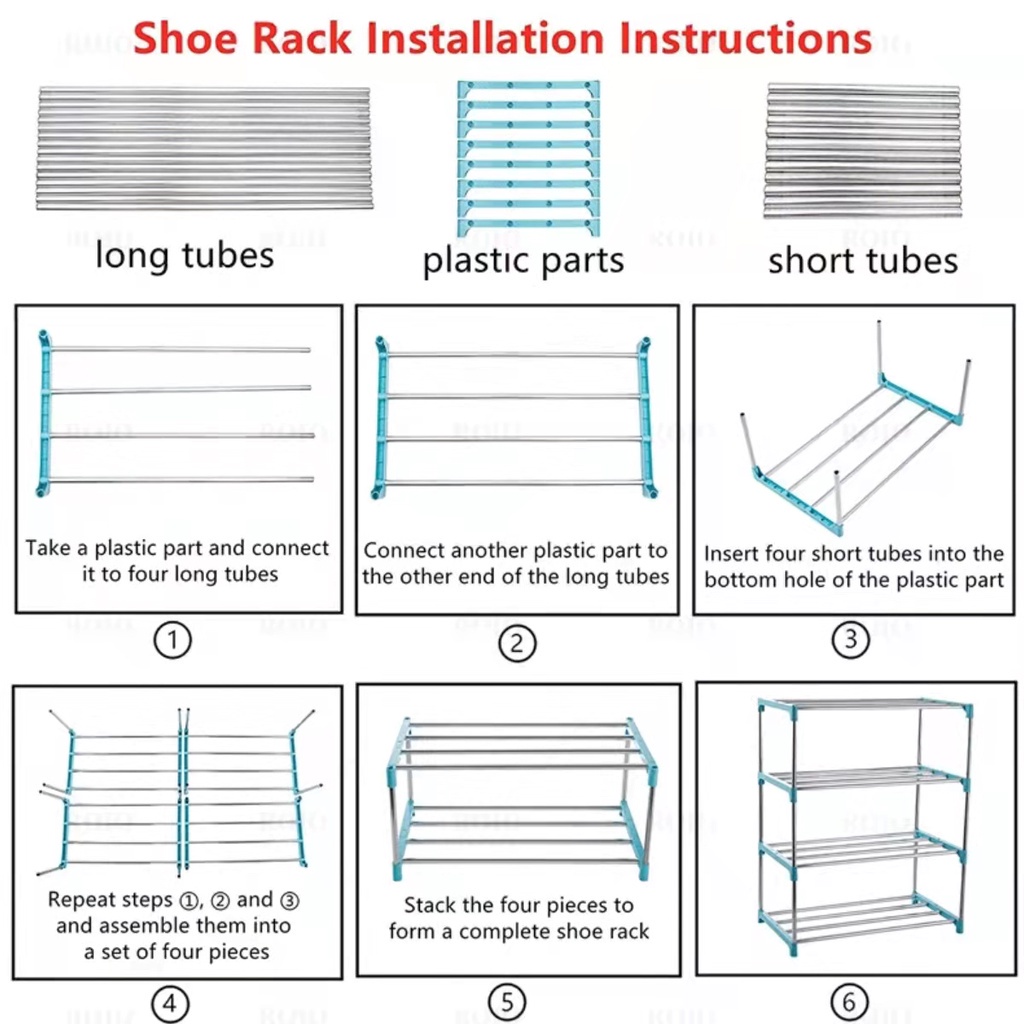 Shoe Rack Installation Instructions

long tubes

plastic parts

short tubes

Take a plastic part and connect it to four long tubes

①

Connect another plastic part to the other end of the long tubes

②

Insert four short tubes into the bottom hole of the plastic part

③

Repeat steps ①, ② and ③ and assemble them into a set of four pieces

④

Stack the four pieces to form a complete shoe rack

⑤

⑥