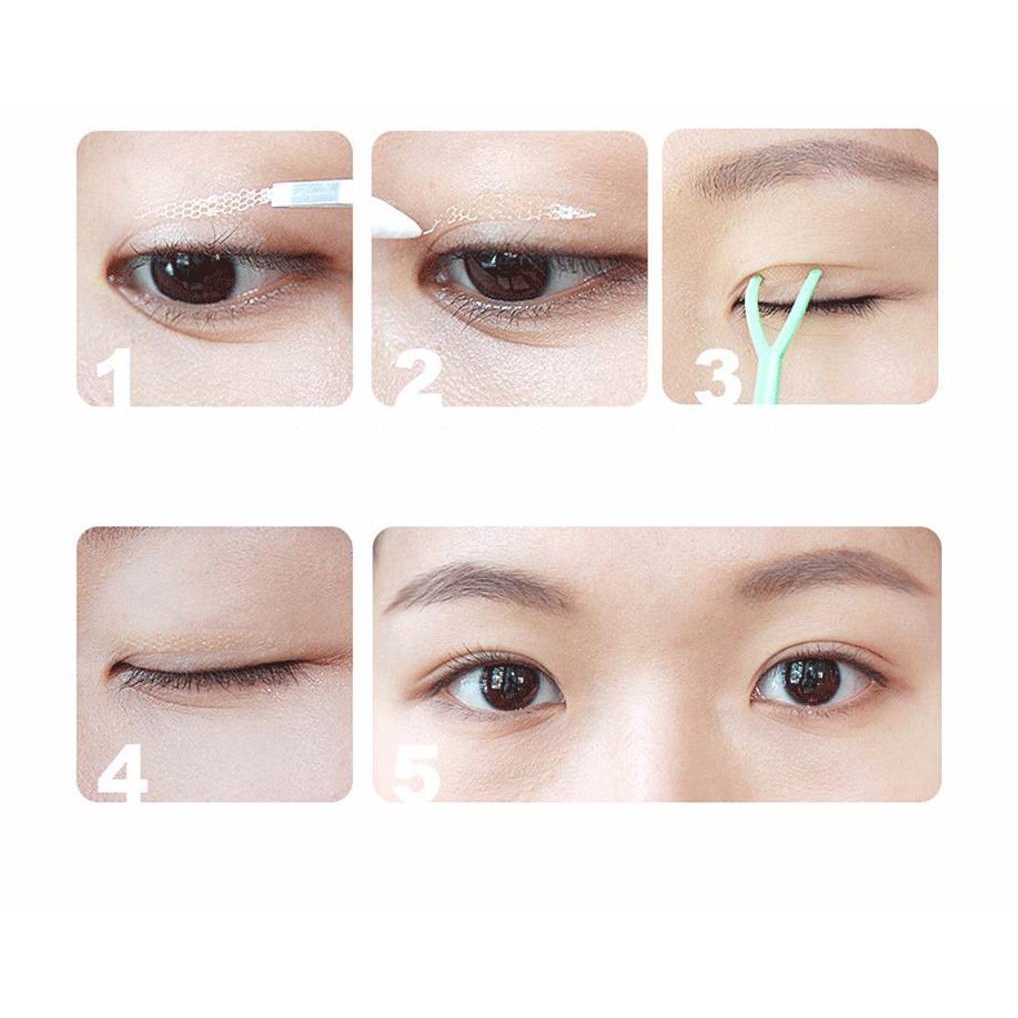 1

2

3

4

5