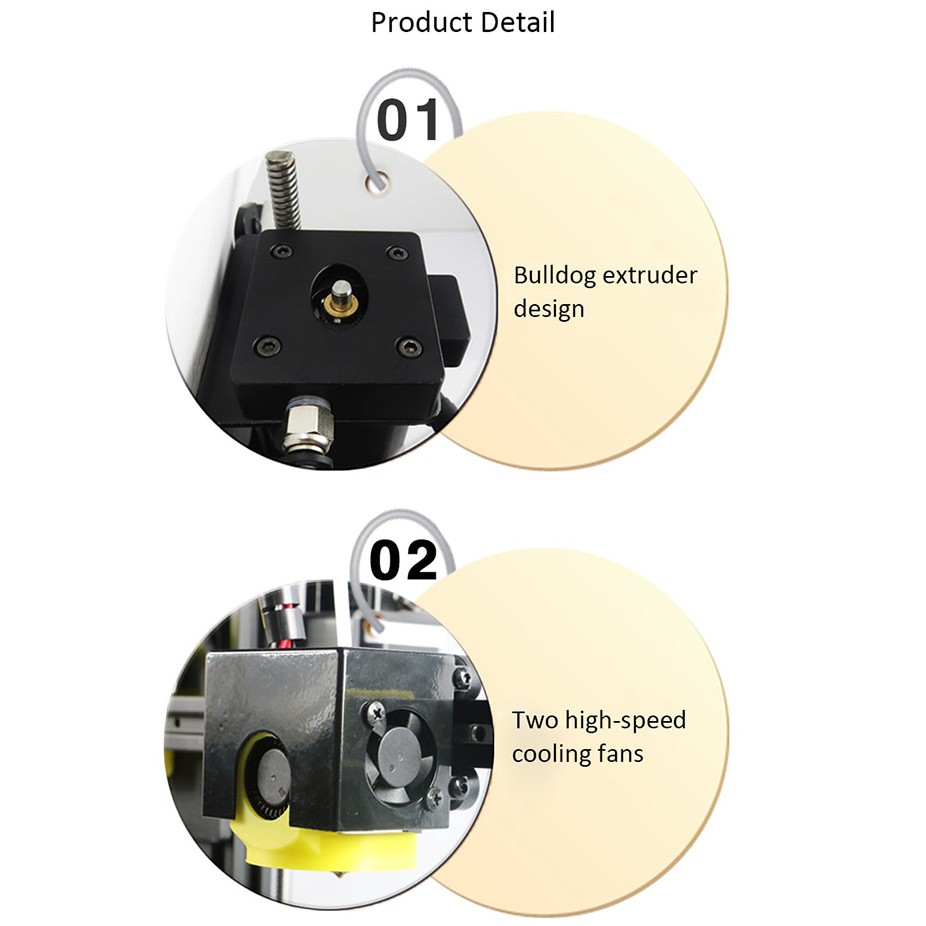 Product Detail

01

Bulldog extruder design

02

Two high-speed cooling fans