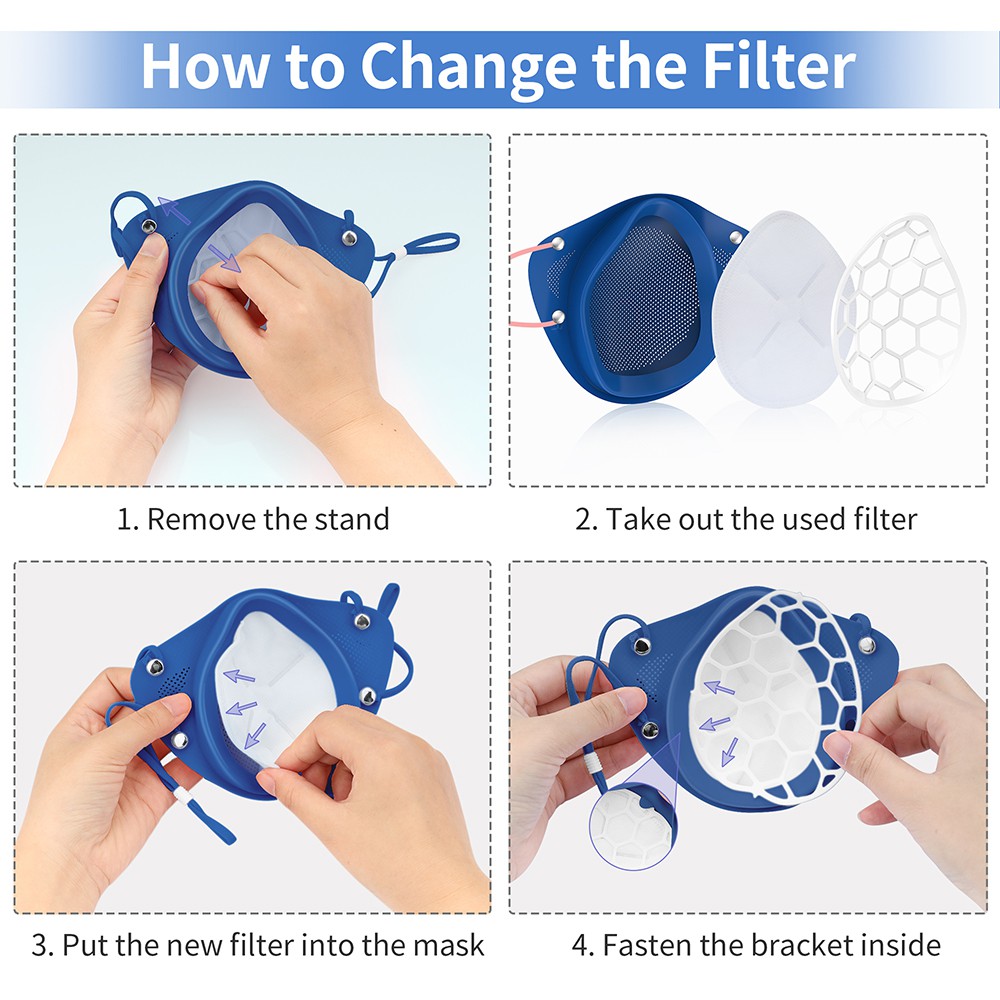 How to Change the Filter

1. Remove the stand

2. Take out the used filter

3. Put the new filter into the mask

4. Fasten the bracket inside