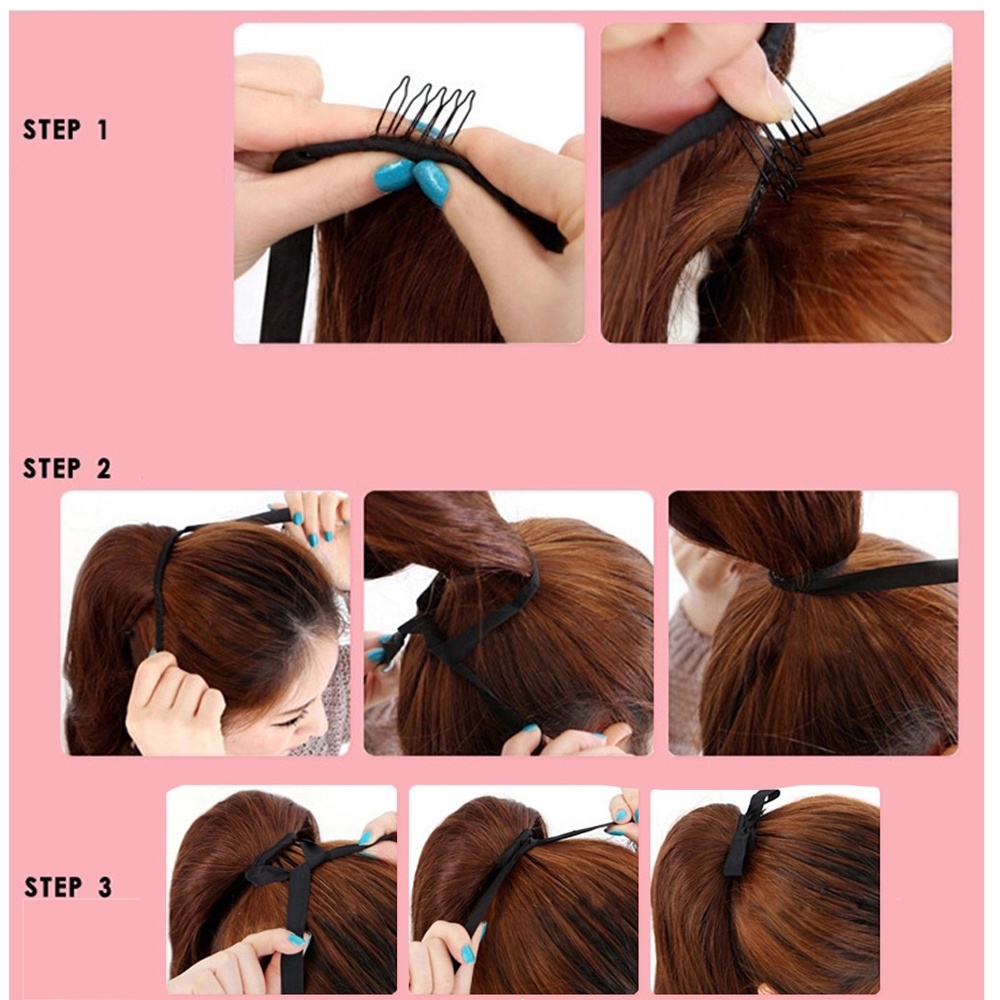 STEP 1

STEP 2

STEP 3