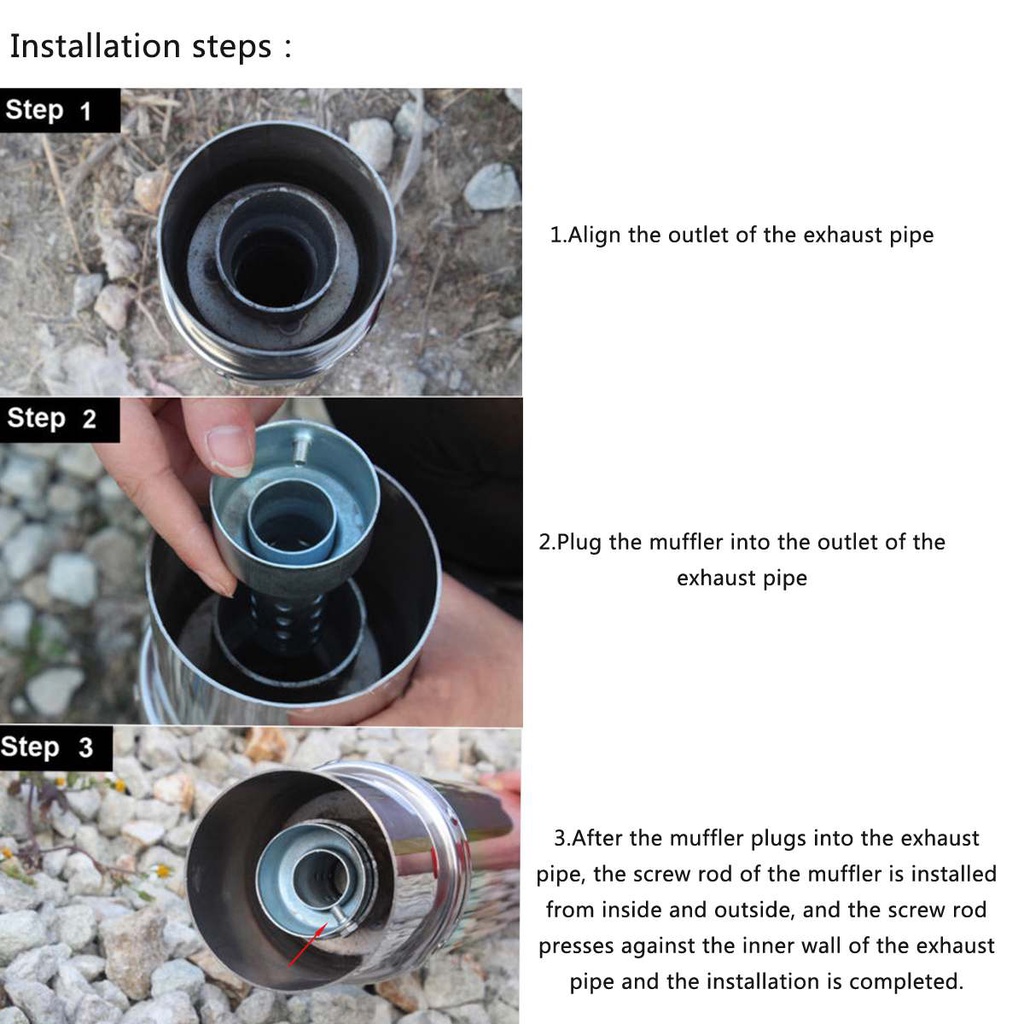 Installation steps :

Step 1

1.Align the outlet of the exhaust pipe

Step 2

2.Plug the muffler into the outlet of the exhaust pipe

Step 3

3.After the muffler plugs into the exhaust pipe, the screw rod of the muffler is installed from inside and outside, and the screw rod presses against the inner wall of the exhaust pipe and the installation is completed.