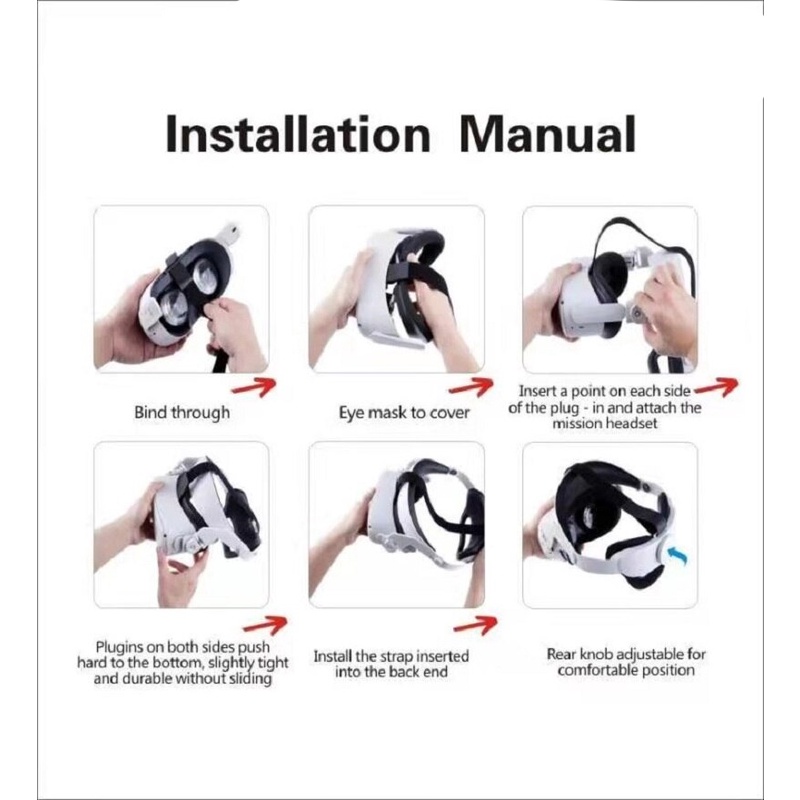 Installation Manual

Bind through

Eye mask to cover

Insert a point on each side of the plug - in and attach the mission headset

Plugins on both sides push hard to the bottom, slightly tight and durable without sliding

Install the strap inserted into the back end

Rear knob adjustable for comfortable position