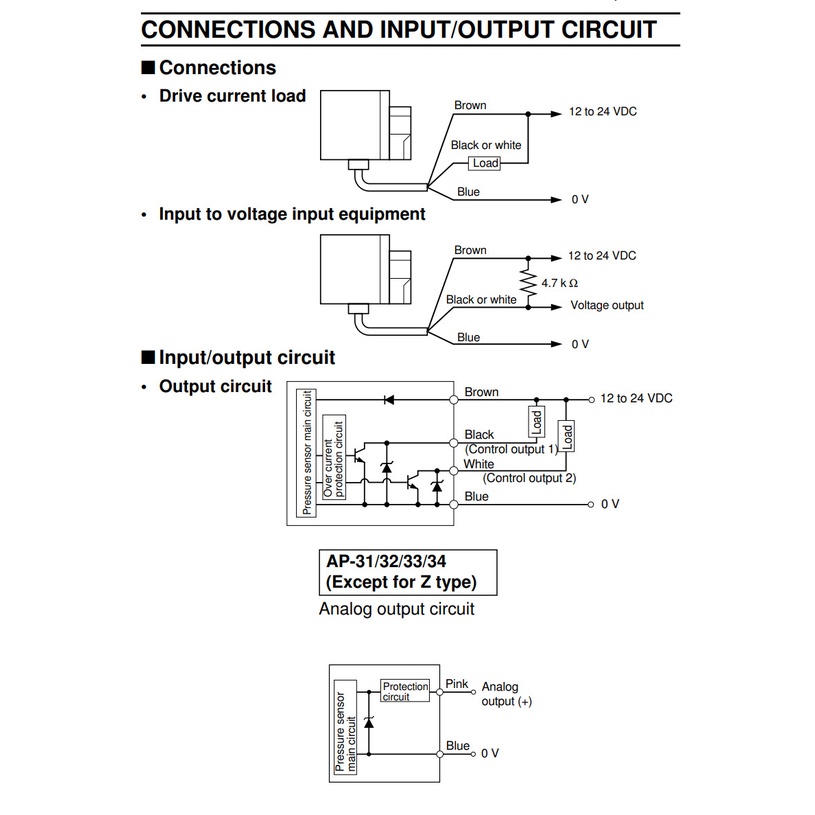 CONNECTIONS AND INPUT/OUTPUT CIRCUIT

■ Connections

• Drive current load

Brown
12 to 24 VDC
Black or white
Load
Blue
0 V

• Input to voltage input equipment

Brown
12 to 24 VDC
4.7 k Ω
Black or white
Voltage output
Blue
0 V

■ Input/output circuit

• Output circuit

Pressure sensor main circuit
Over current protection circuit
Brown
12 to 24 VDC
Load
Load
Black
(Control output 1)
White
(Control output 2)
Blue
0 V

AP-31/32/33/34
(Except for Z type)

Analog output circuit

Pressure sensor main circuit
Protection circuit
Pink
Analog output (+)
Blue
0 V