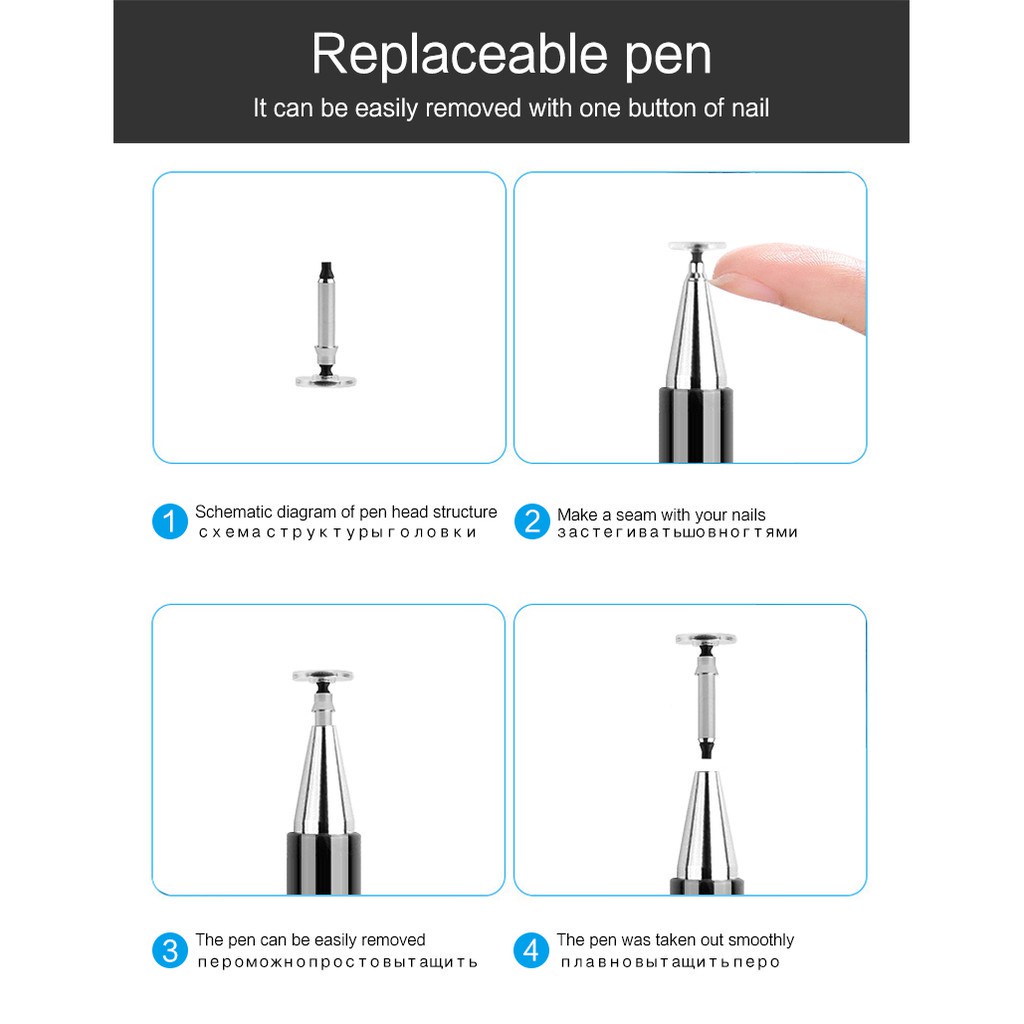 Replaceable pen
It can be easily removed with one button of nail

1 Schematic diagram of pen head structure
схемаструктурыголовки

2 Make a seam with your nails
застегиватьшовногтями

3 The pen can be easily removed
пероможнопростовытащить

4 The pen was taken out smoothly
плавновытащитьперо