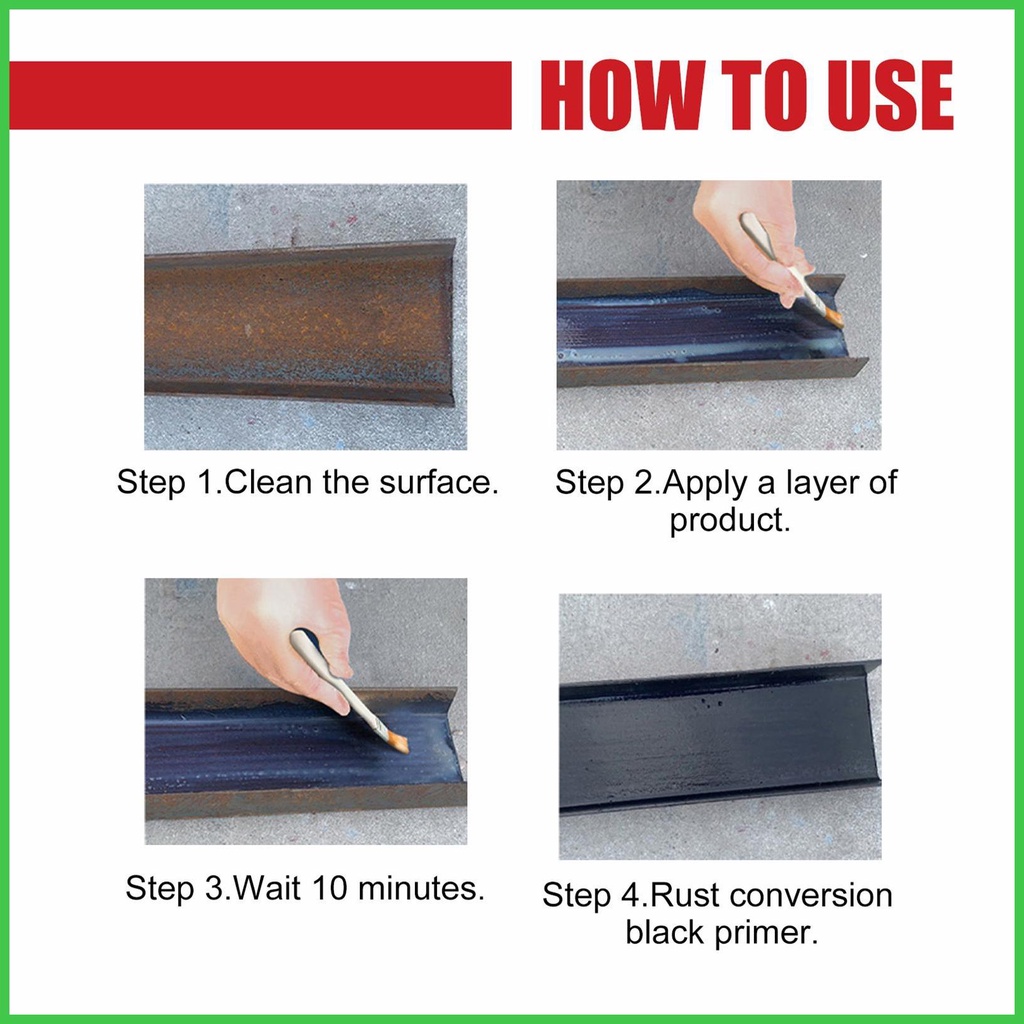 HOW TO USE

Step 1.Clean the surface.

Step 2.Apply a layer of product.

Step 3.Wait 10 minutes.

Step 4.Rust conversion black primer.