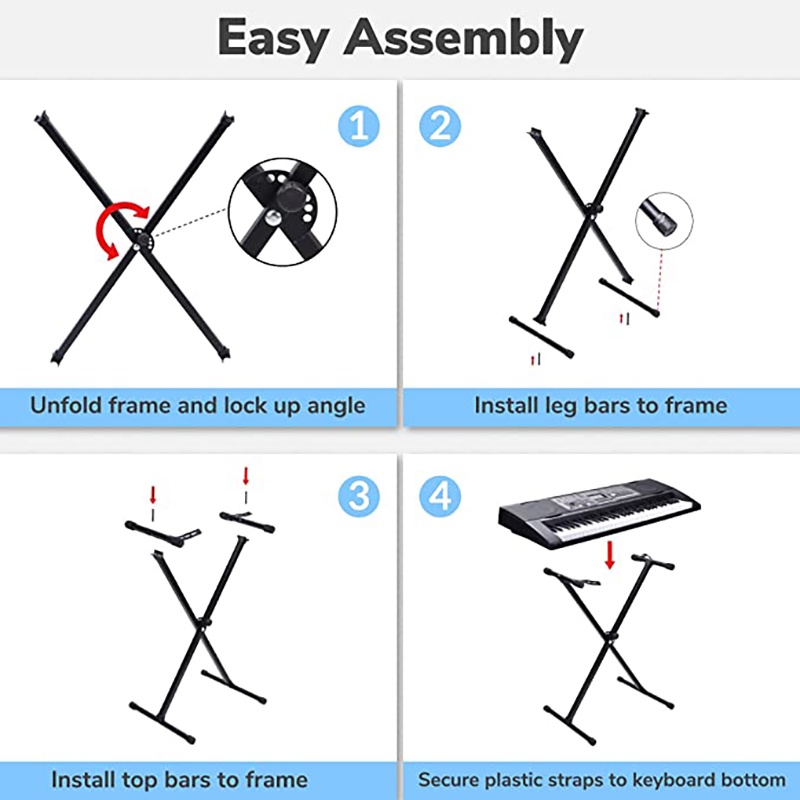 Easy Assembly

1

Unfold frame and lock up angle

2

Install leg bars to frame

3

Install top bars to frame

4

Secure plastic straps to keyboard bottom