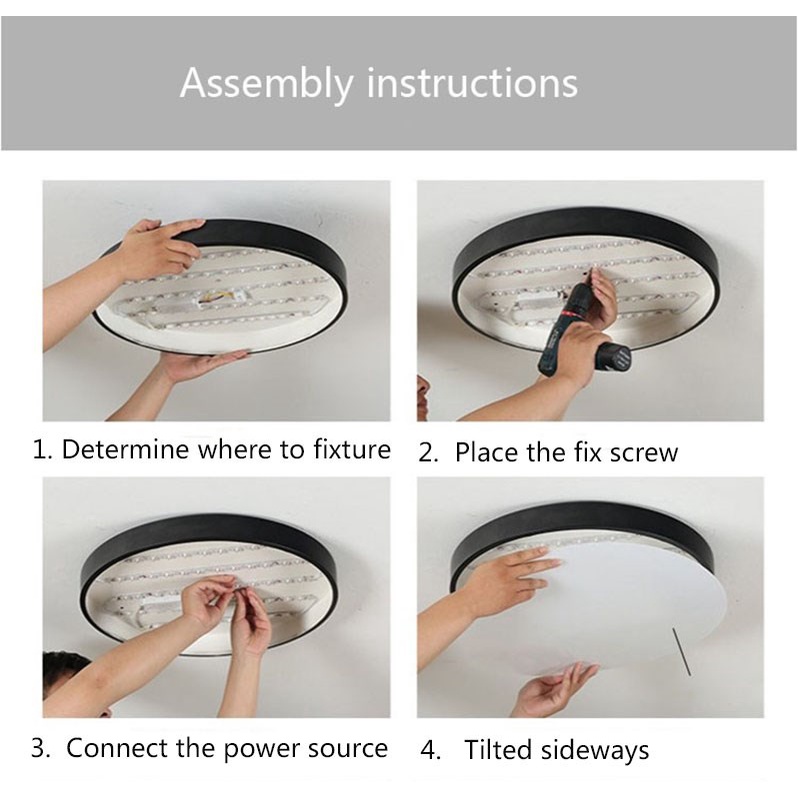 Assembly instructions

1. Determine where to fixture

2. Place the fix screw

3. Connect the power source

4. Tilted sideways