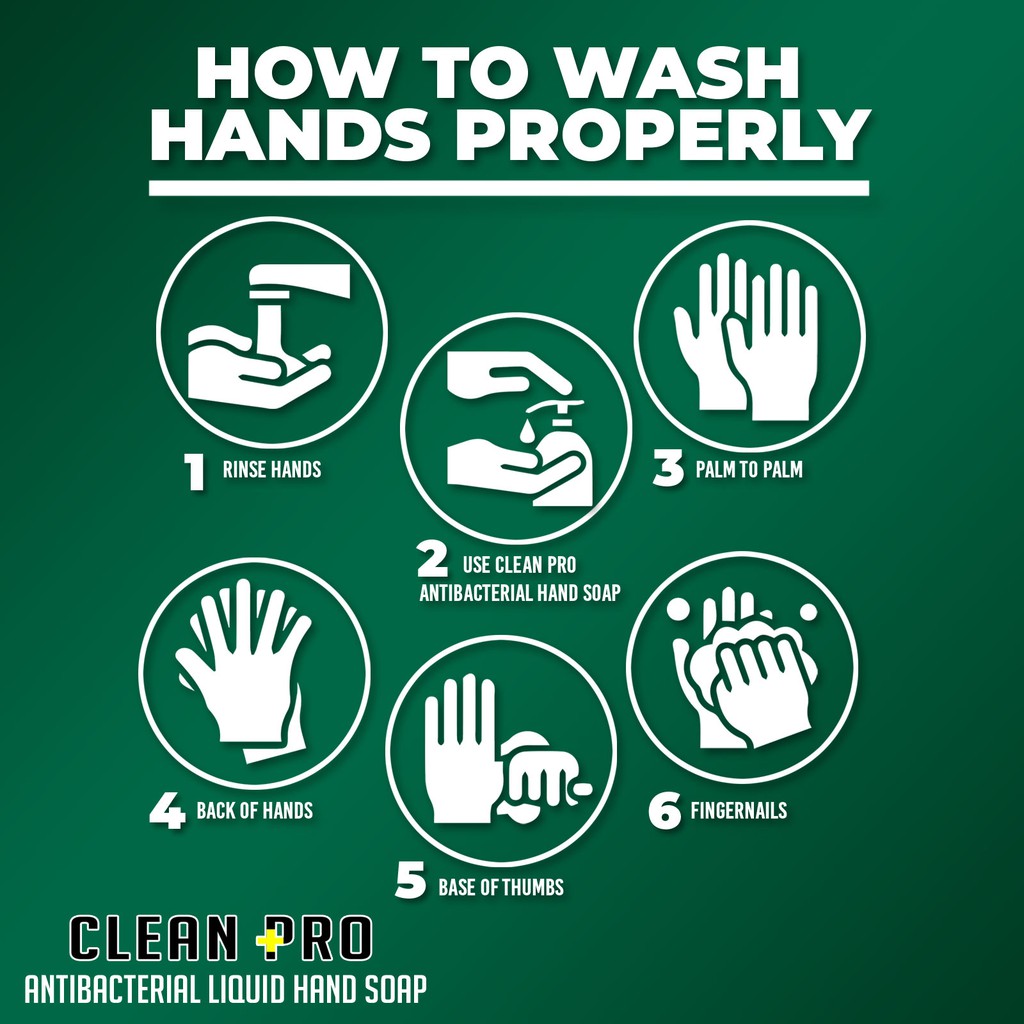 HOW TO WASH HANDS PROPERLY

1 RINSE HANDS

2 USE CLEAN PRO ANTIBACTERIAL HAND SOAP

3 PALM TO PALM

4 BACK OF HANDS

5 BASE OF THUMBS

6 FINGERNAILS

CLEAN PRO
ANTIBACTERIAL LIQUID HAND SOAP