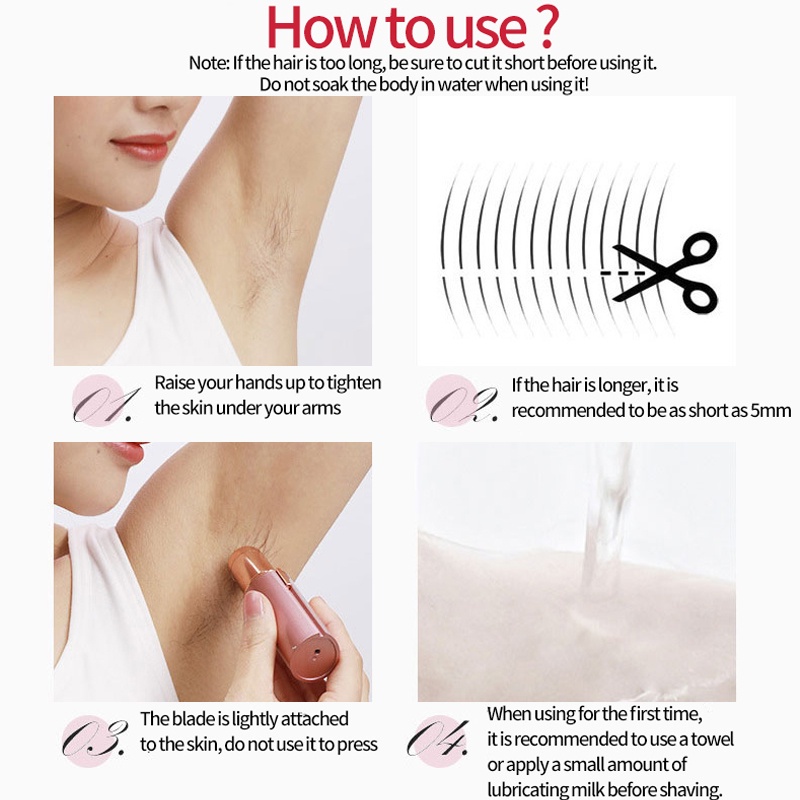 How to use ?

Note: If the hair is too long, be sure to cut it short before using it.
Do not soak the body in water when using it!

01. Raise your hands up to tighten the skin under your arms

02. If the hair is longer, it is recommended to be as short as 5mm

03. The blade is lightly attached to the skin, do not use it to press

04. When using for the first time, it is recommended to use a towel or apply a small amount of lubricating milk before shaving.