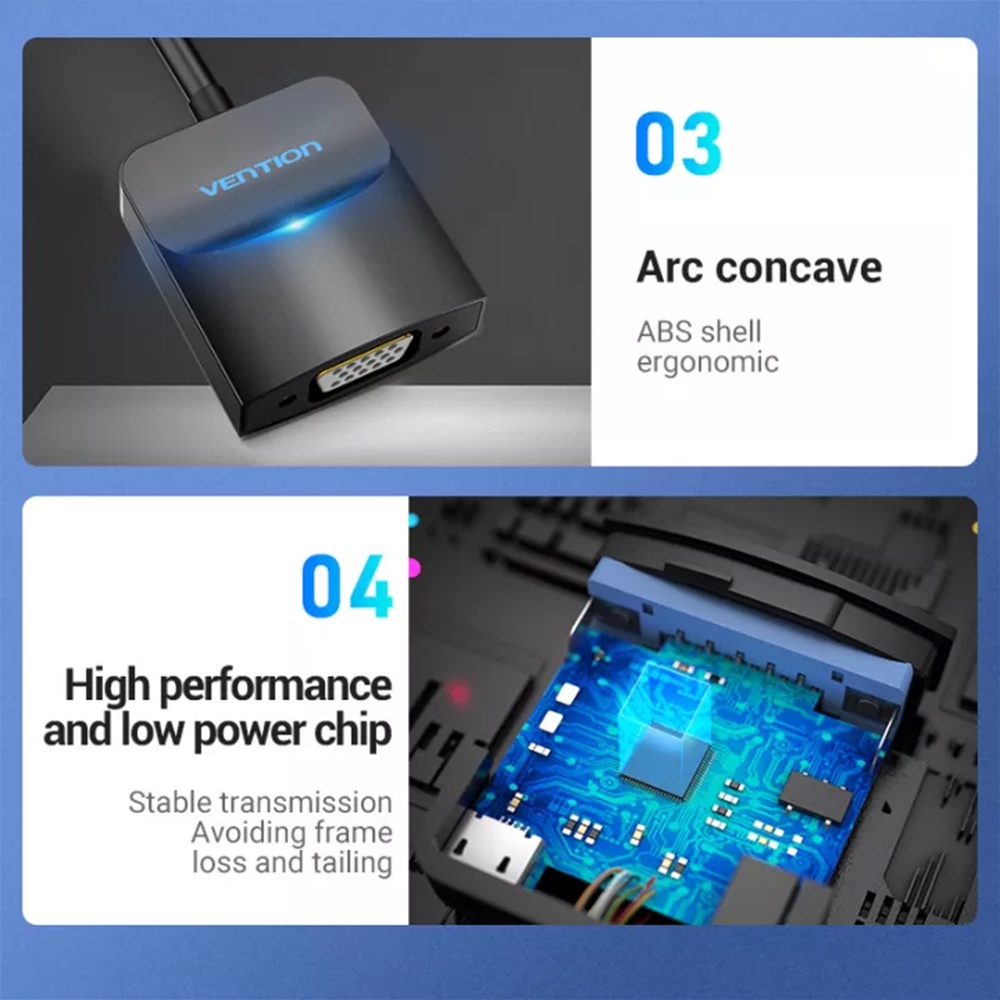 VENTION

03

Arc concave

ABS shell
ergonomic

04

High performance and low power chip

Stable transmission
Avoiding frame loss and tailing