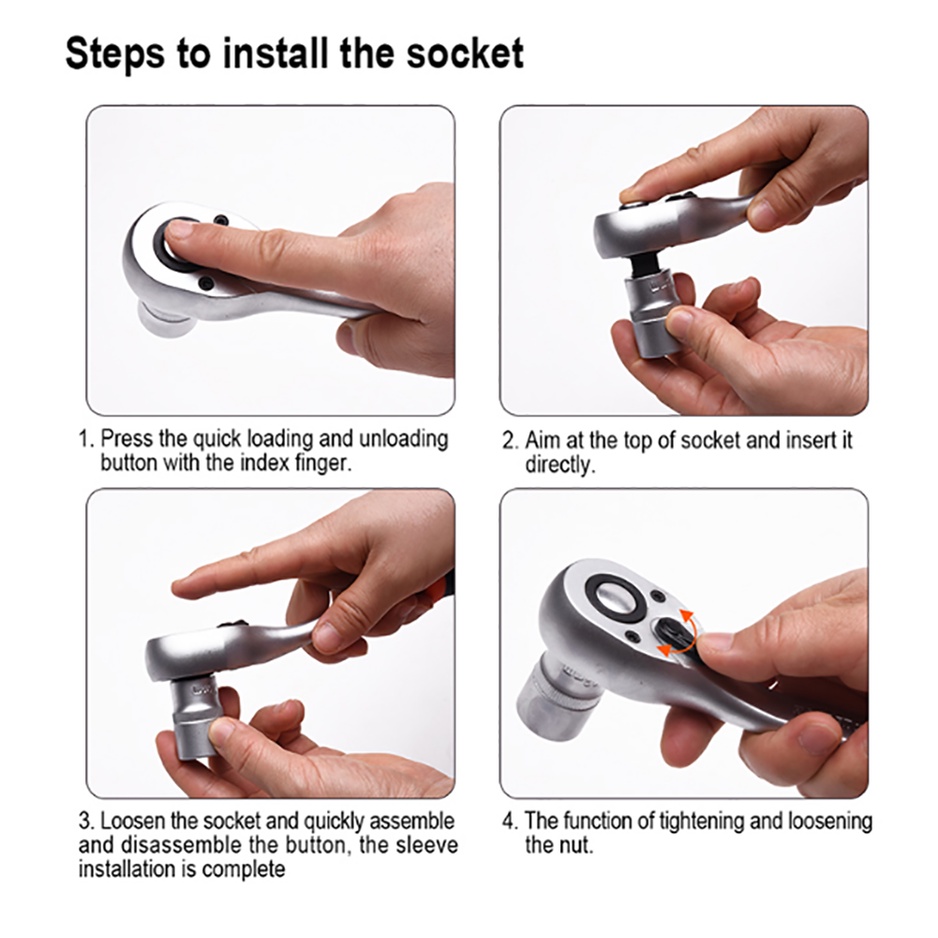 Steps to install the socket

1. Press the quick loading and unloading button with the index finger.

2. Aim at the top of socket and insert it directly.

3. Loosen the socket and quickly assemble and disassemble the button, the sleeve installation is complete

4. The function of tightening and loosening the nut.