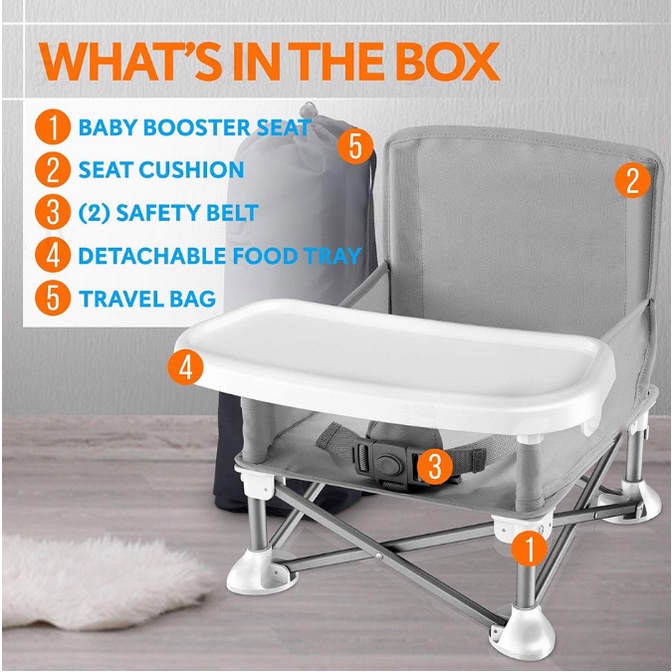 WHAT'S IN THE BOX

1 BABY BOOSTER SEAT
2 SEAT CUSHION
3 (2) SAFETY BELT
4 DETACHABLE FOOD TRAY
5 TRAVEL BAG

5
2
4
3
1