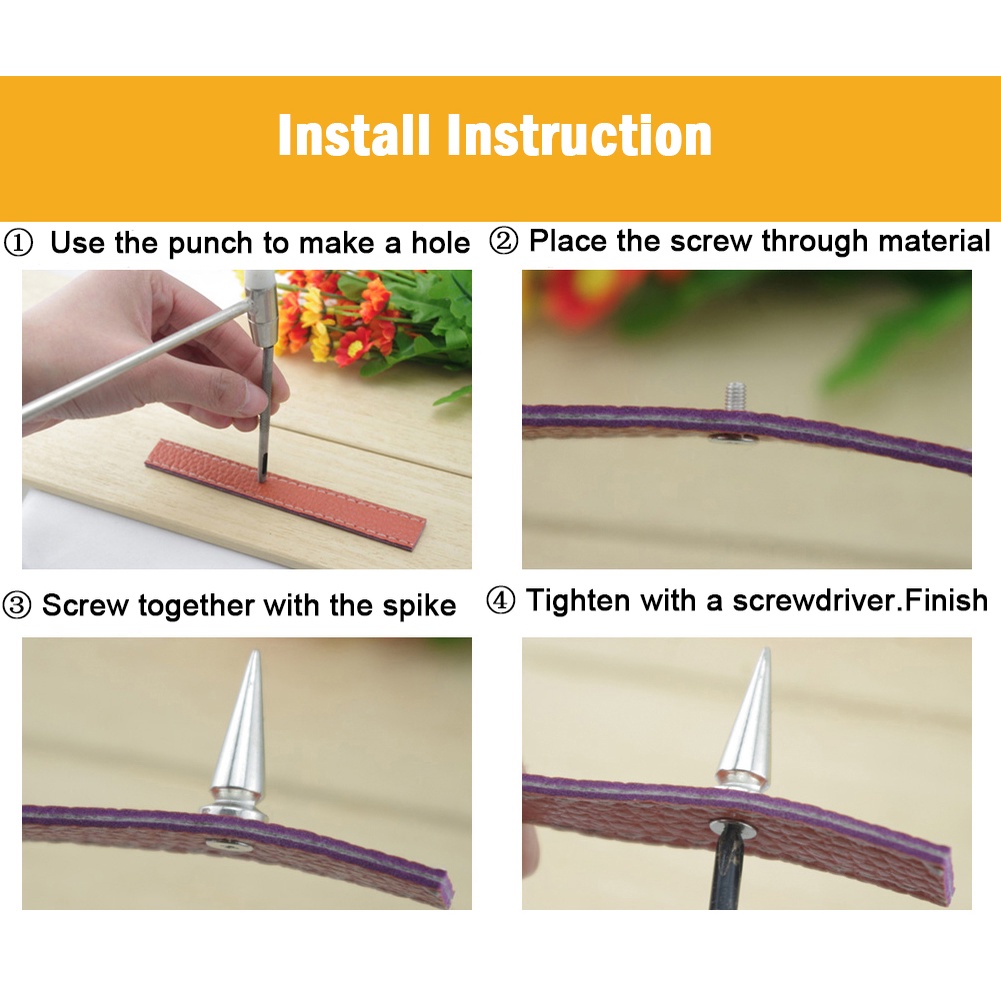 Install Instruction

① Use the punch to make a hole

② Place the screw through material

③ Screw together with the spike

④ Tighten with a screwdriver.Finish