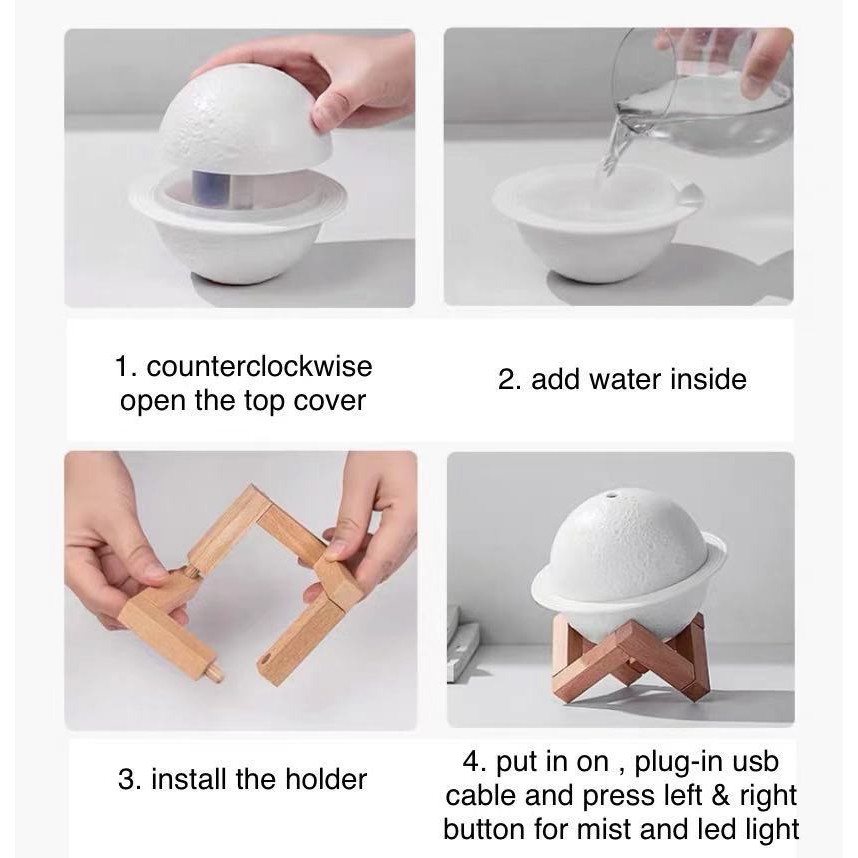 1. counterclockwise open the top cover

2. add water inside

3. install the holder

4. put in on , plug-in usb cable and press left & right button for mist and led light