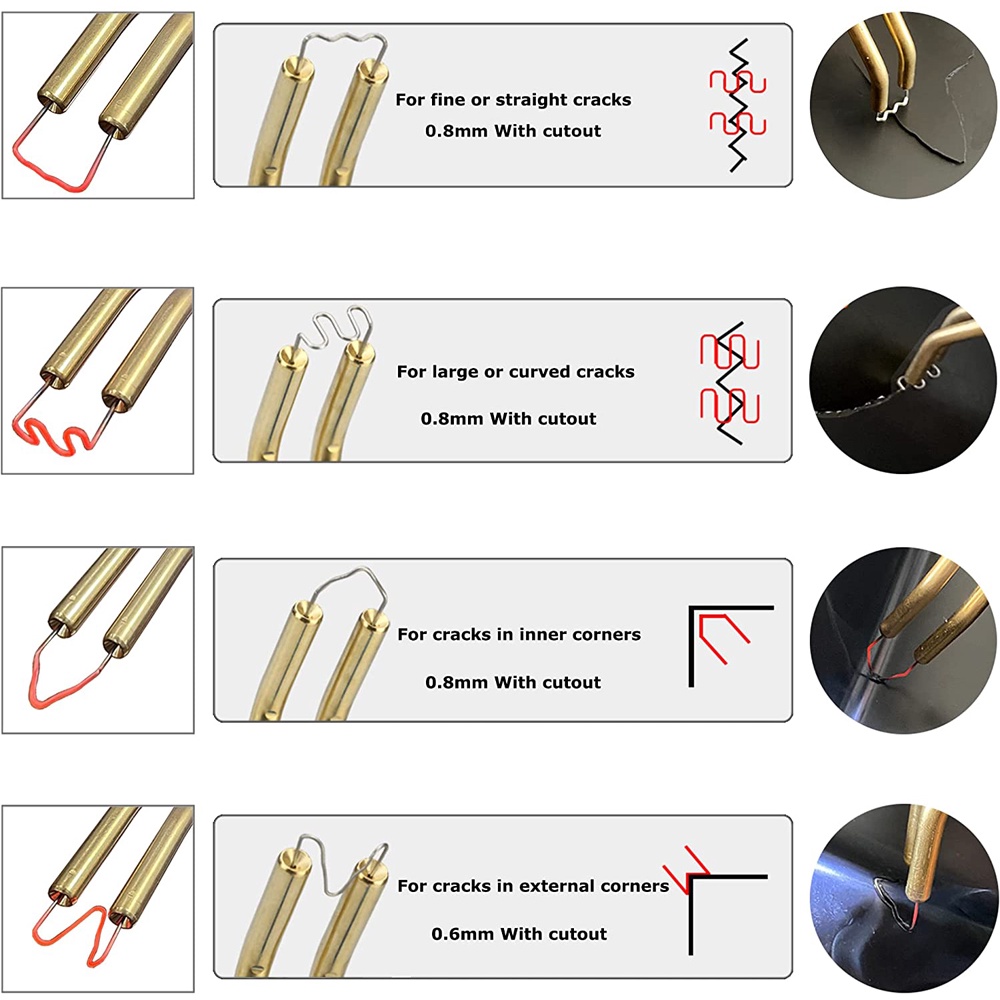 For fine or straight cracks
0.8mm With cutout

For large or curved cracks
0.8mm With cutout

For cracks in inner corners
0.8mm With cutout

For cracks in external corners
0.6mm With cutout