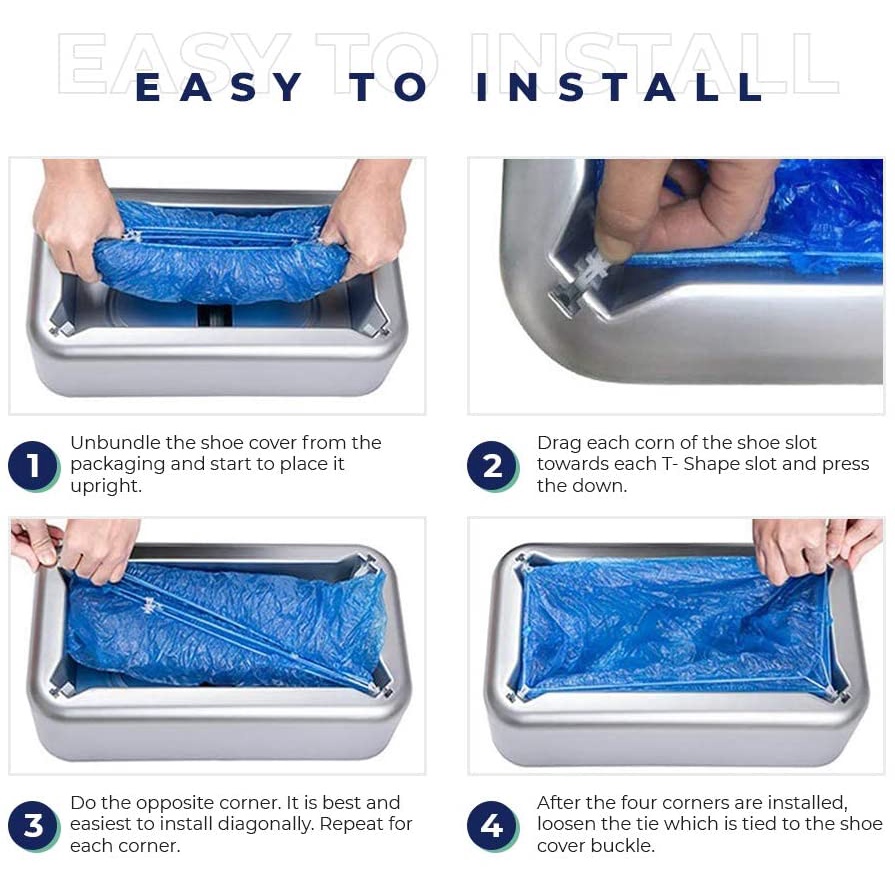 EASY TO INSTALL

EASY TO INSTALL

1 Unbundle the shoe cover from the packaging and start to place it upright.

2 Drag each corn of the shoe slot towards each T- Shape slot and press the down.

3 Do the opposite corner. It is best and easiest to install diagonally. Repeat for each corner.

4 After the four corners are installed, loosen the tie which is tied to the shoe cover buckle.