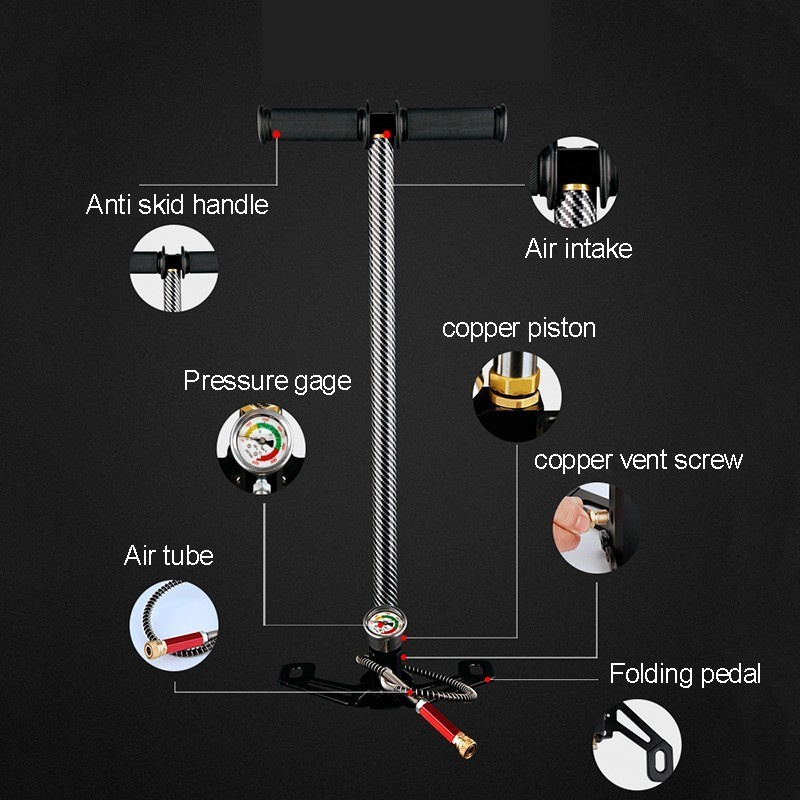 Anti skid handle

Air intake

copper piston

Pressure gage

copper vent screw

Air tube

Folding pedal