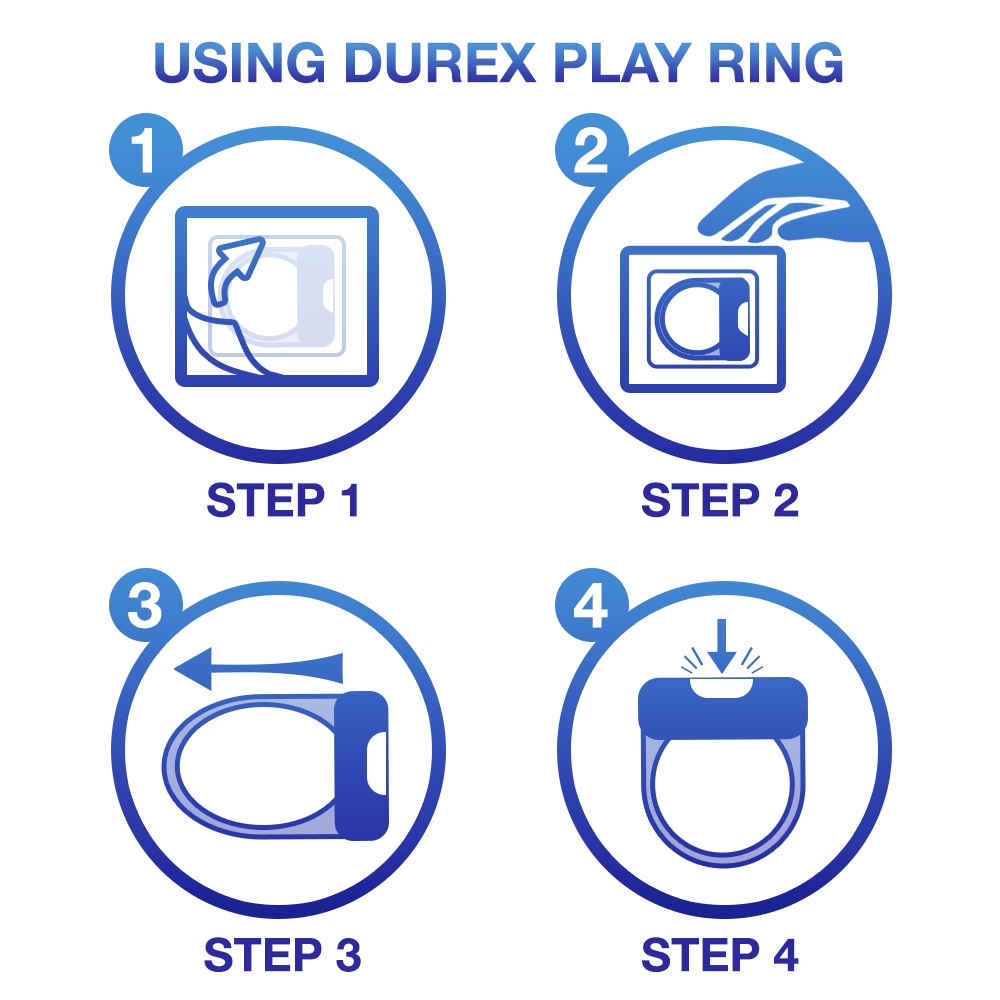 USING DUREX PLAY RING

1

STEP 1

2

STEP 2

3

STEP 3

4

STEP 4