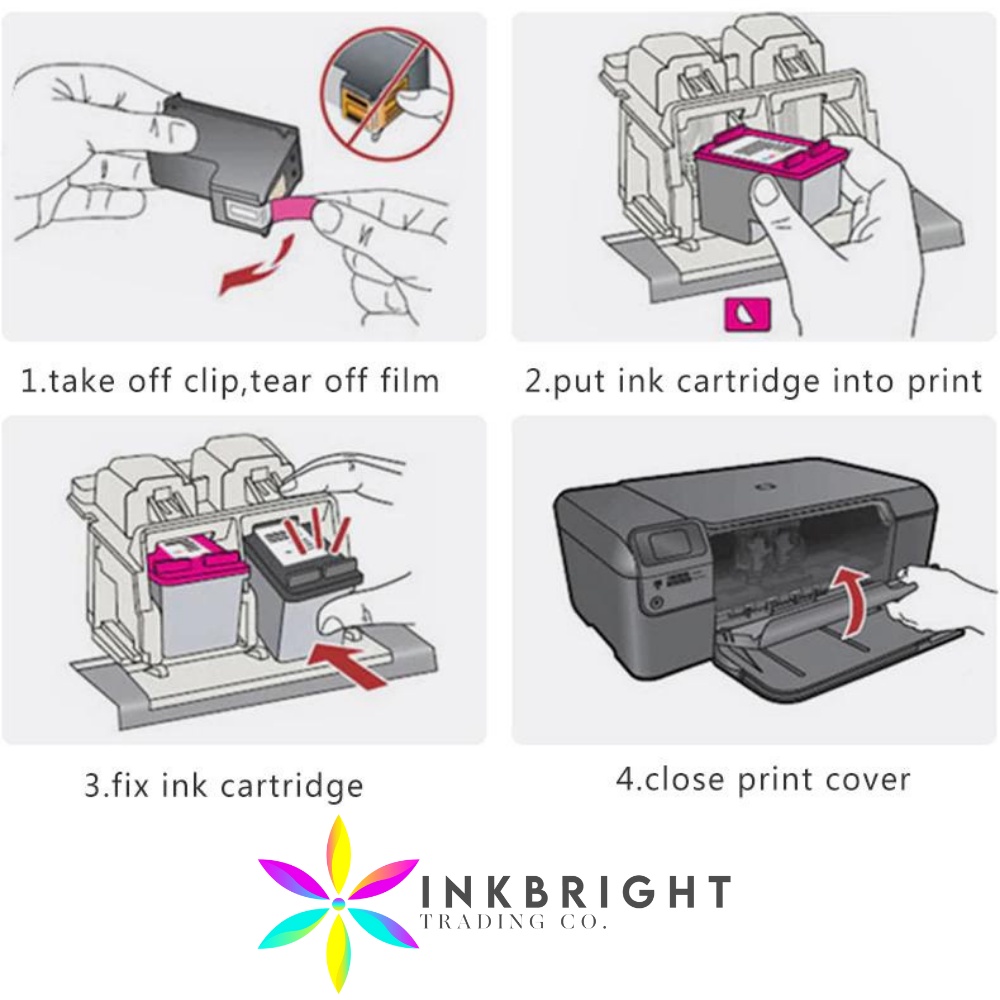 1.take off clip,tear off film

2.put ink cartridge into print

3.fix ink cartridge

4.close print cover

INKBRIGHT
TRADING CO.