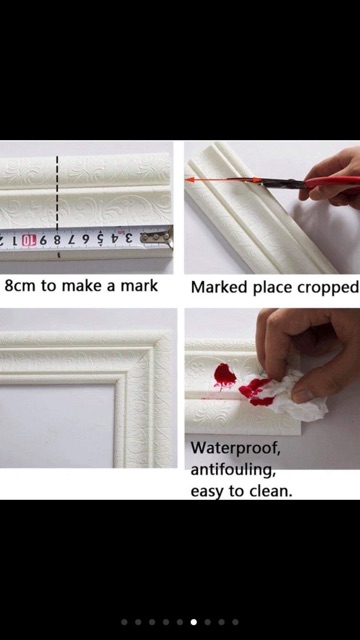 3 4 5 6 7 8 9 10 1

8cm to make a mark

Marked place cropped

Waterproof, antifouling, easy to clean.