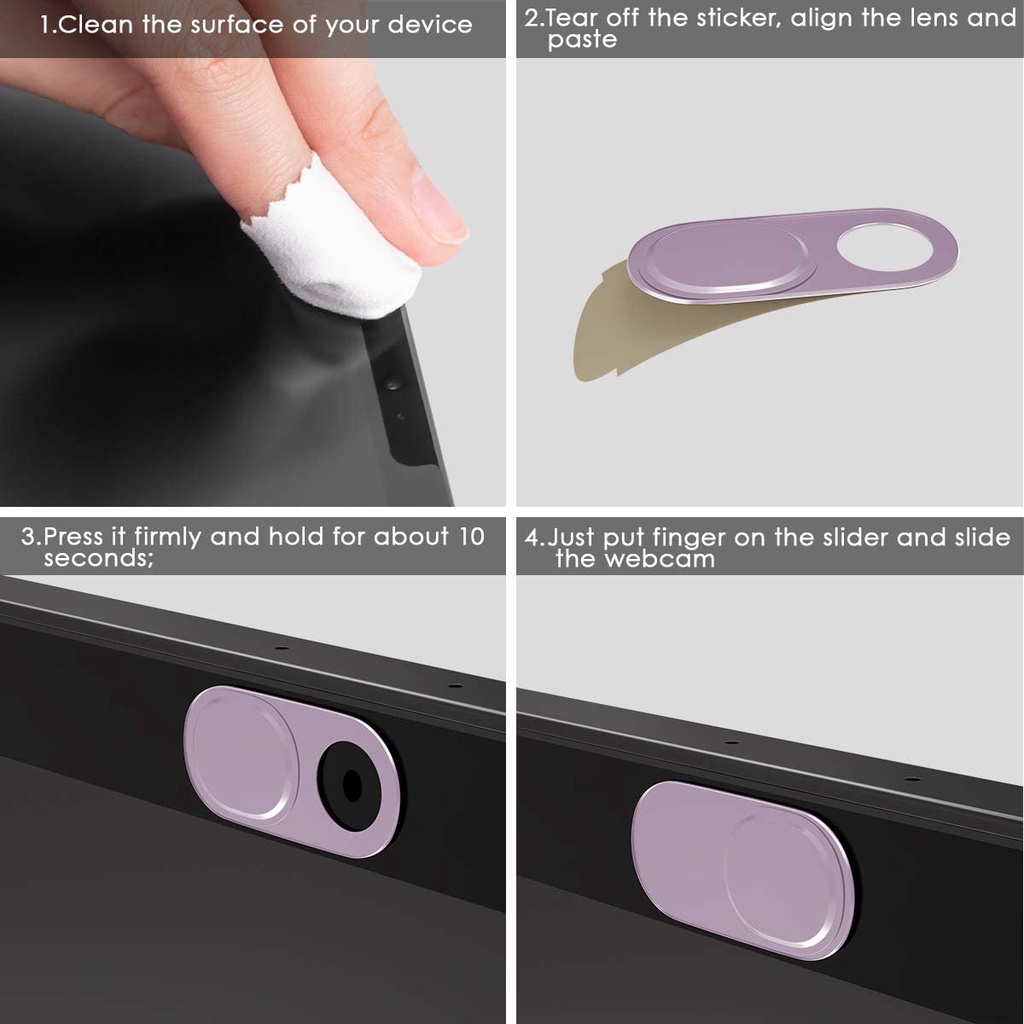 1.Clean the surface of your device

2.Tear off the sticker, align the lens and paste

3.Press it firmly and hold for about 10 seconds;

4.Just put finger on the slider and slide the webcam