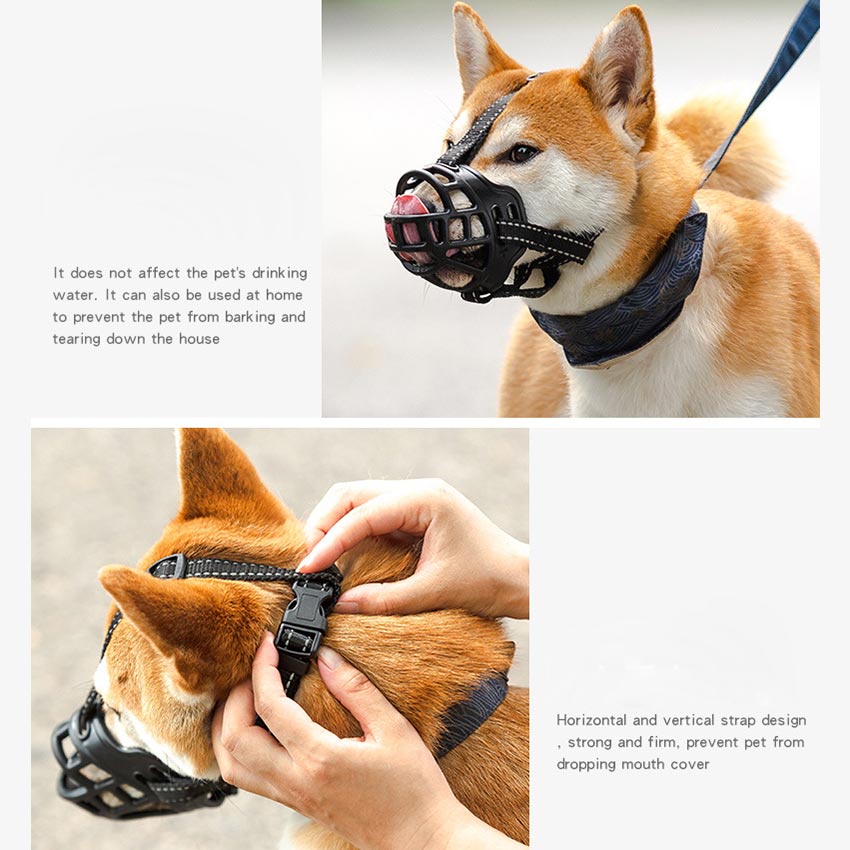 It does not affect the pet's drinking water. It can also be used at home to prevent the pet from barking and tearing down the house

Horizontal and vertical strap design , strong and firm, prevent pet from dropping mouth cover