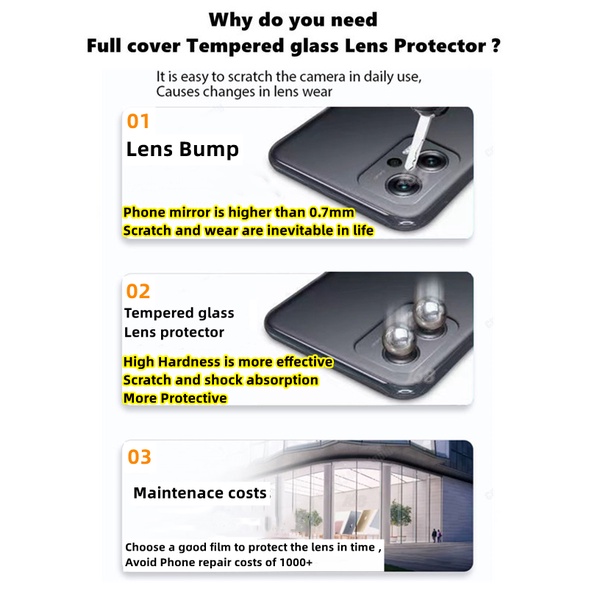 Why do you need
Full cover Tempered glass Lens Protector ?

It is easy to scratch the camera in daily use, Causes changes in lens wear

01
Lens Bump

Phone mirror is higher than 0.7mm
Scratch and wear are inevitable in life

02
Tempered glass
Lens protector

High Hardness is more effective
Scratch and shock absorption
More Protective

03
Maintenace costs

Choose a good film to protect the lens in time ,
Avoid Phone repair costs of 1000+