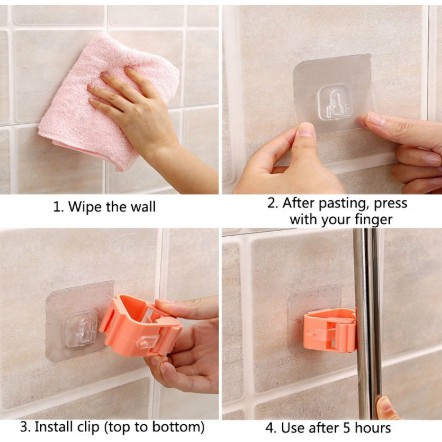 1. Wipe the wall

2. After pasting, press with your finger

3. Install clip (top to bottom)

4. Use after 5 hours