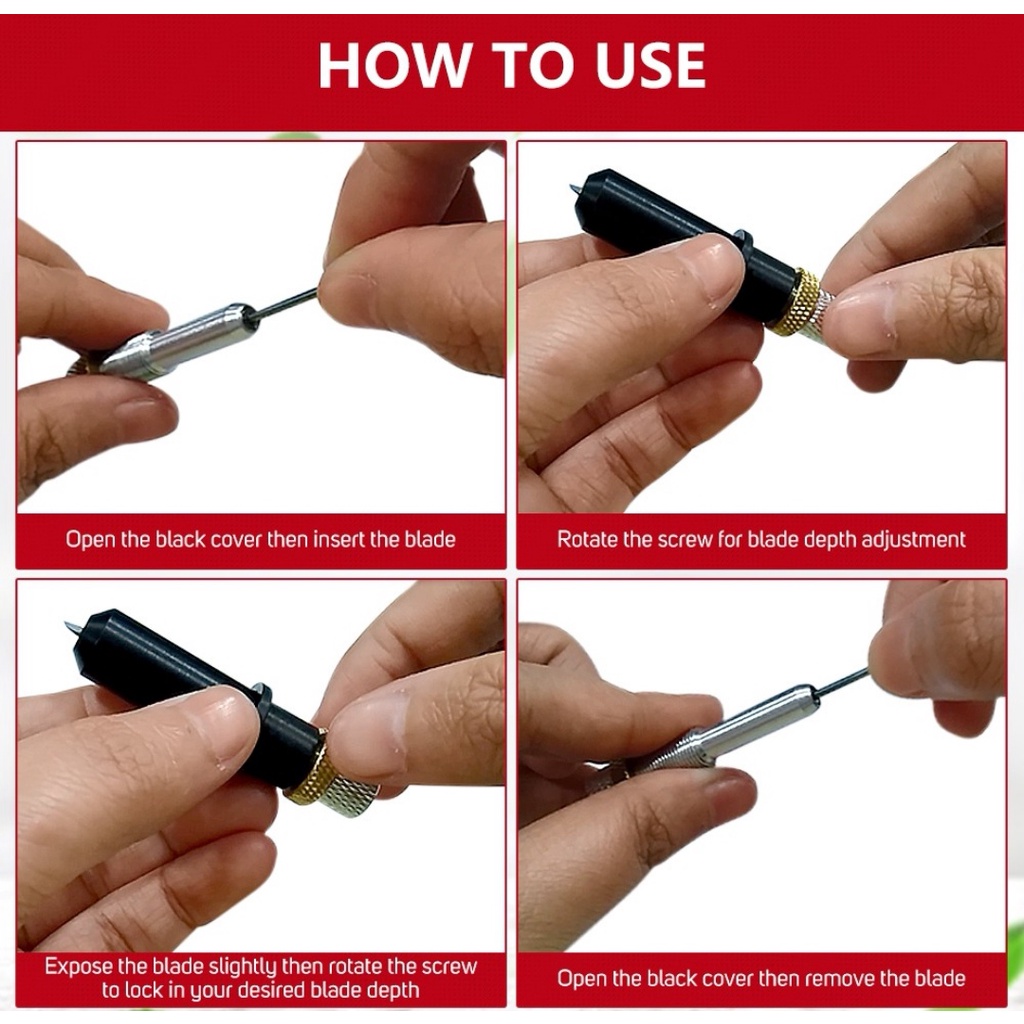 HOW TO USE

Open the black cover then insert the blade

Rotate the screw for blade depth adjustment

Expose the blade slightly then rotate the screw to lock in your desired blade depth

Open the black cover then remove the blade