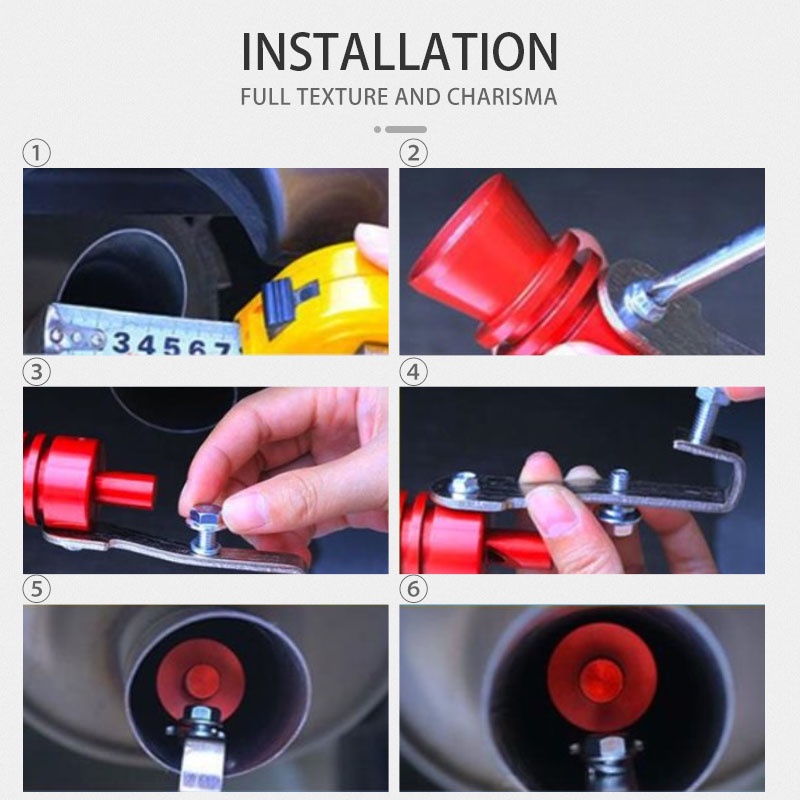 INSTALLATION
FULL TEXTURE AND CHARISMA

①

3 4 5 6 7

②

③

④

⑤

⑥