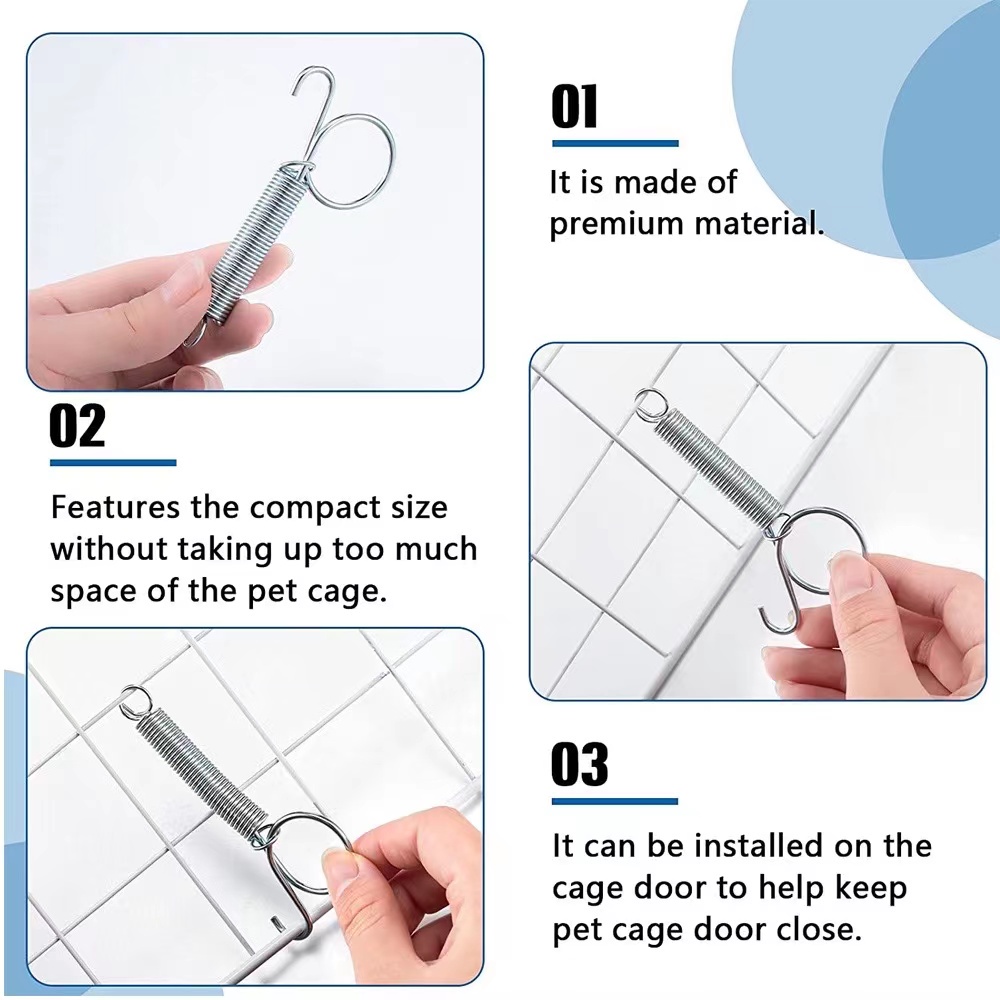 01

It is made of premium material.

02

Features the compact size without taking up too much space of the pet cage.

03

It can be installed on the cage door to help keep pet cage door close.