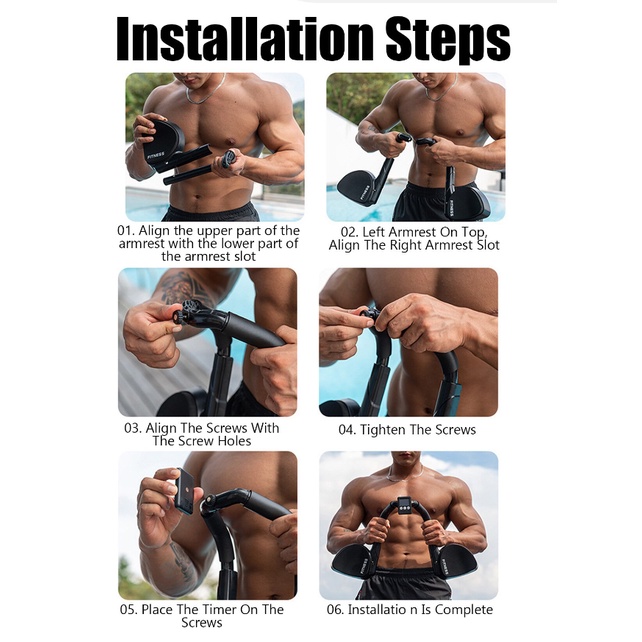 Installation Steps

FITNESS

01. Align the upper part of the armrest with the lower part of the armrest slot

FITNESS

FITNESS

02. Left Armrest On Top, Align The Right Armrest Slot

03. Align The Screws With The Screw Holes

04. Tighten The Screws

05. Place The Timer On The Screws

FITNESS

FITNESS

06. Installatio n Is Complete