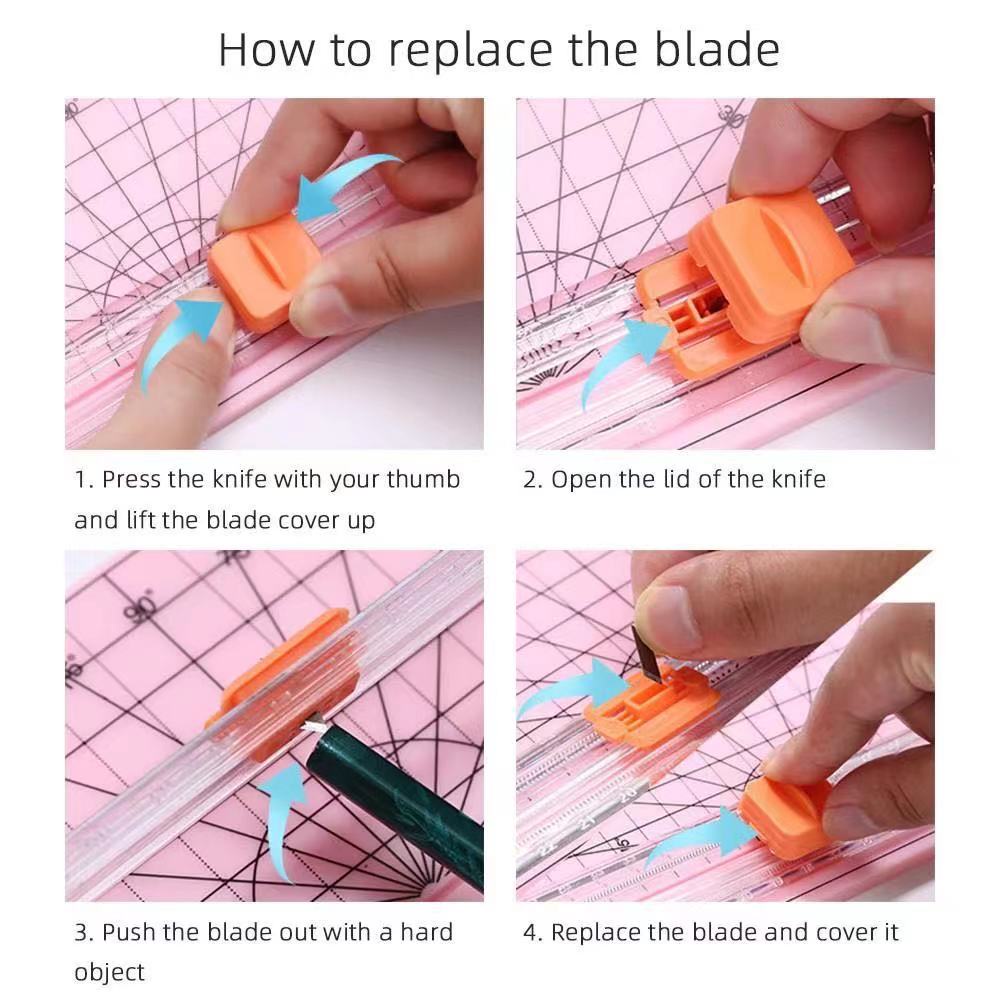 How to replace the blade

1. Press the knife with your thumb and lift the blade cover up

2. Open the lid of the knife

3. Push the blade out with a hard object

4. Replace the blade and cover it