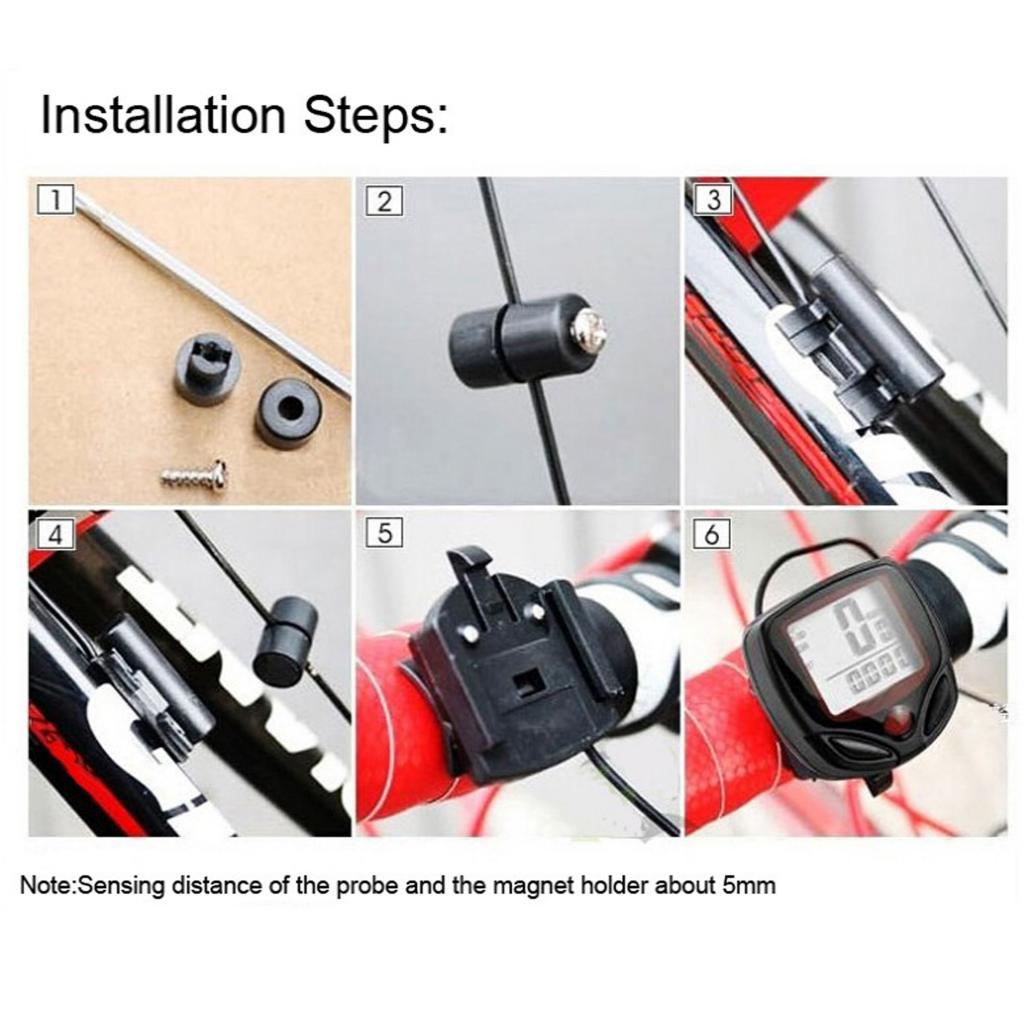 Installation Steps:

1

2

3

4

5

6

Note:Sensing distance of the probe and the magnet holder about 5mm