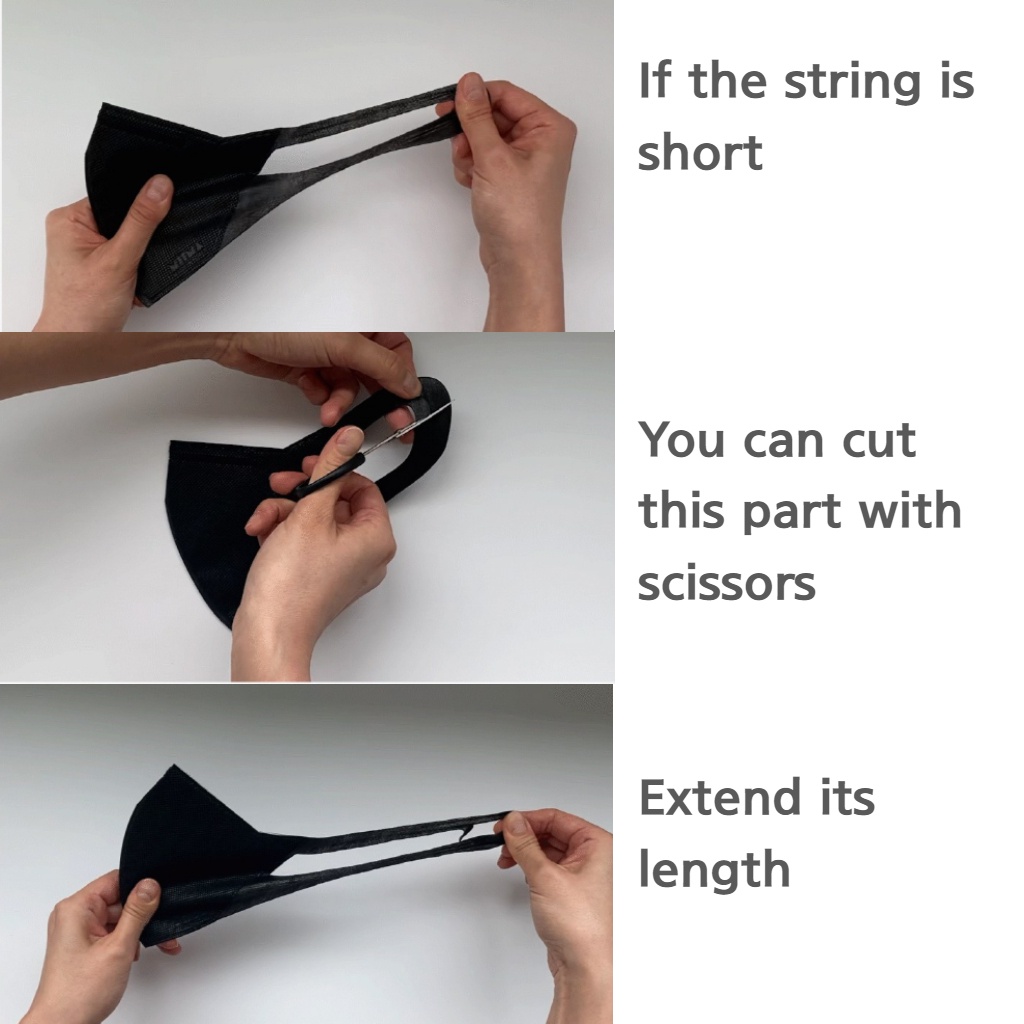 If the string is short

You can cut this part with scissors

Extend its length