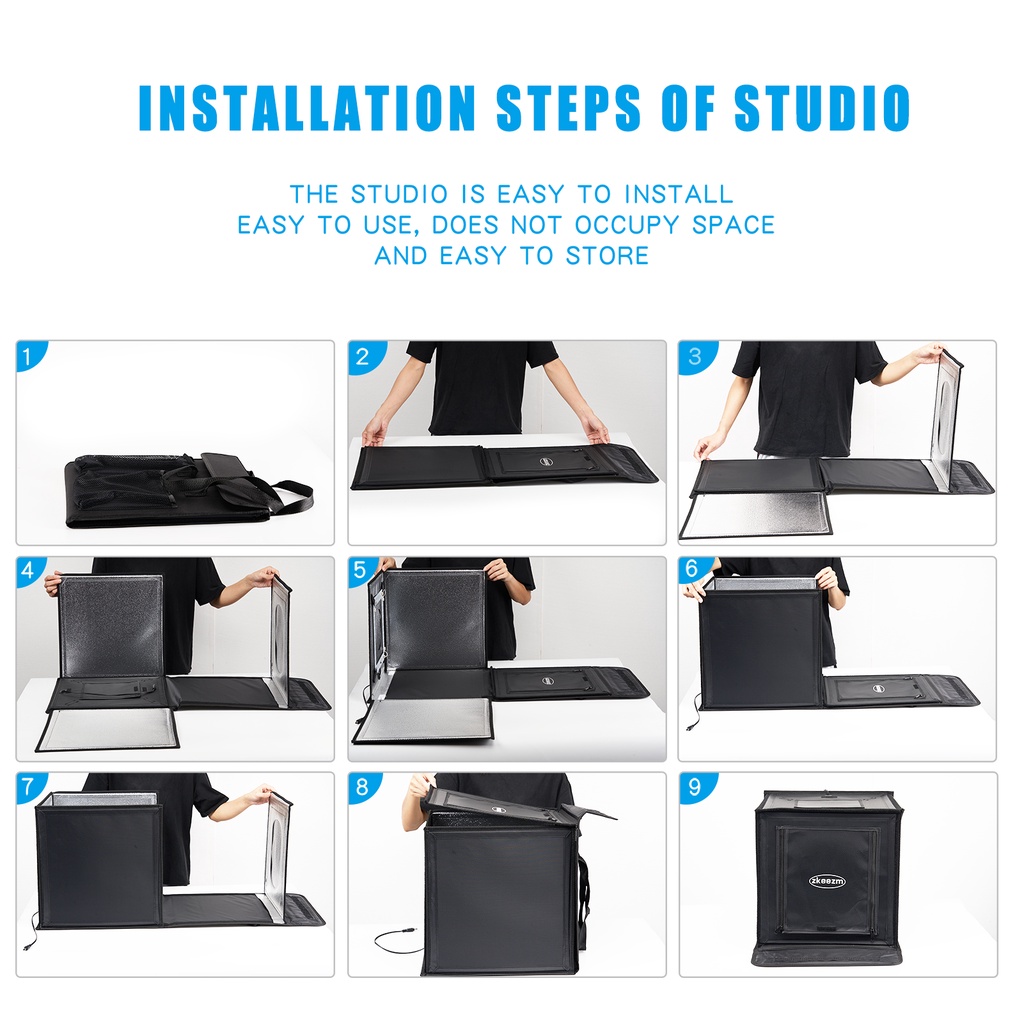 INSTALLATION STEPS OF STUDIO

THE STUDIO IS EASY TO INSTALL
EASY TO USE, DOES NOT OCCUPY SPACE
AND EASY TO STORE

1

2

3

4

5

6

7

8

9

zkeezm