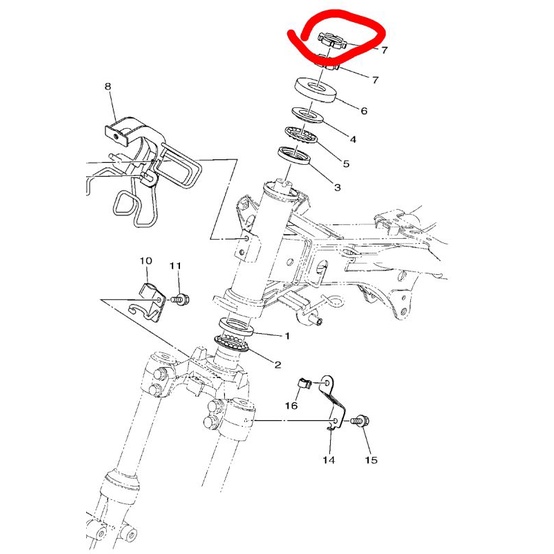 7
7
6
4
5
3
8
10
11
1
2
16
14
15