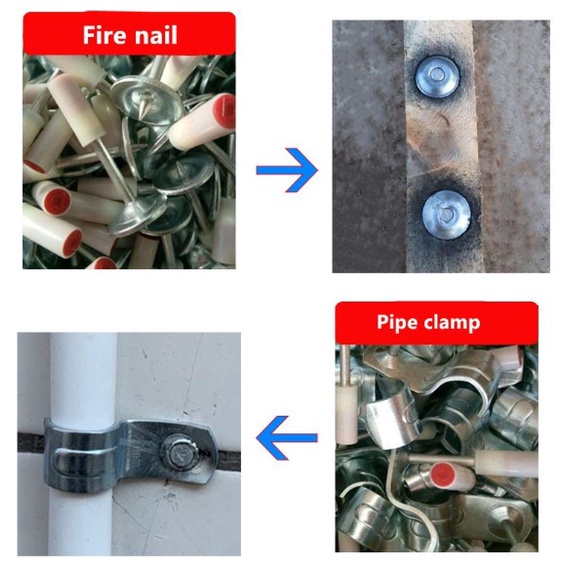 Fire nail

Pipe clamp