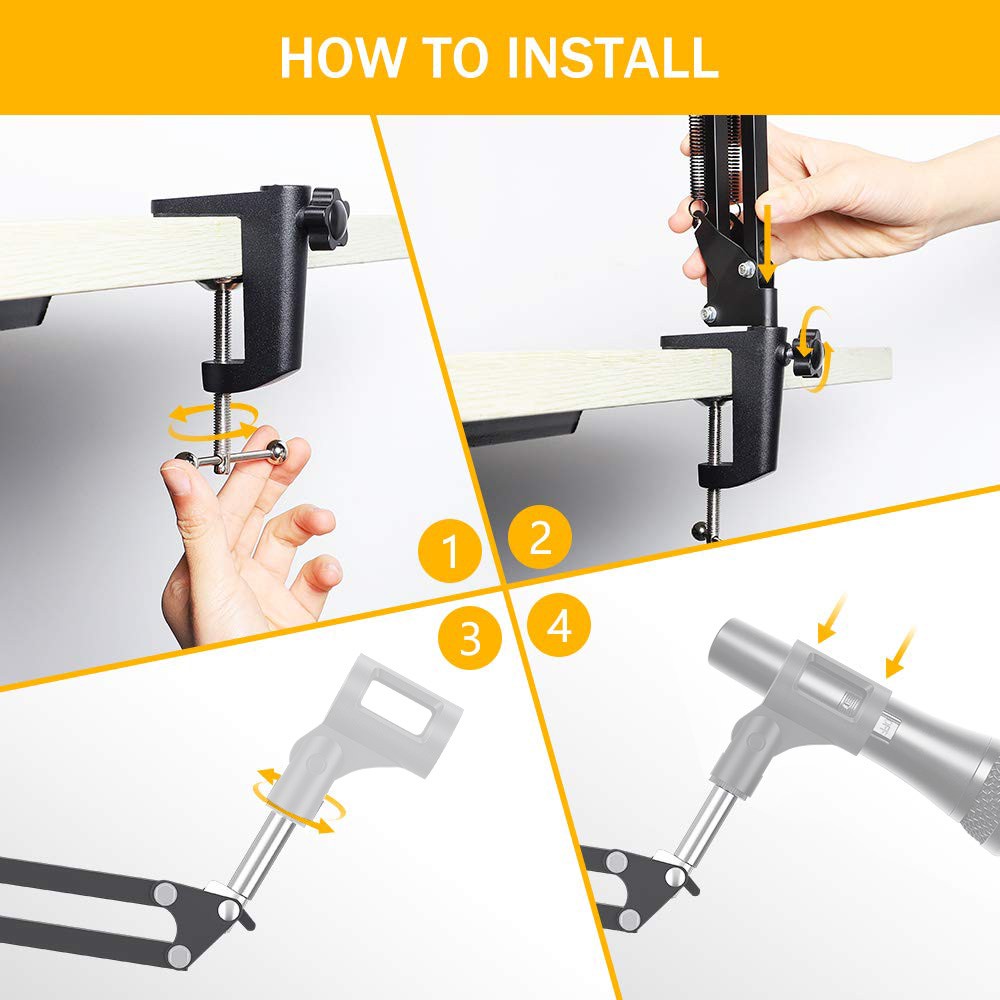 HOW TO INSTALL

1

2

3

4