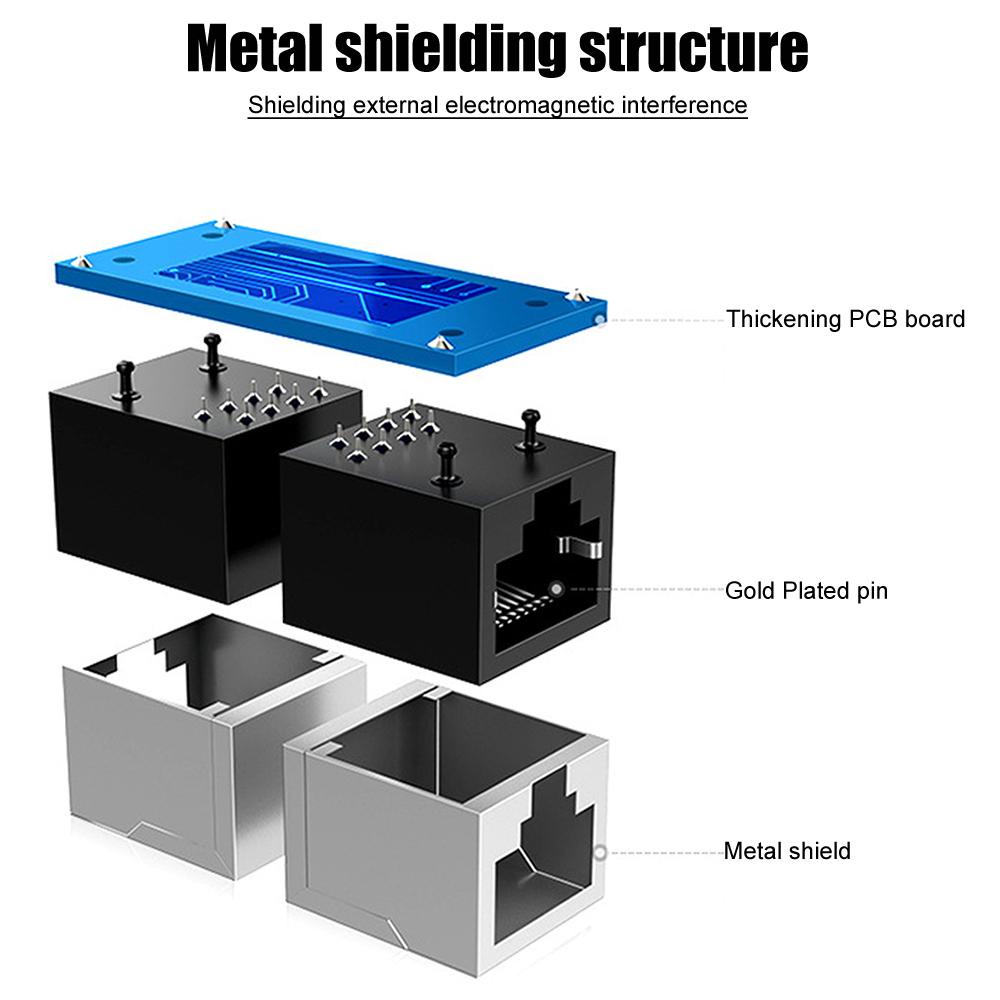 Metal shielding structure

Shielding external electromagnetic interference

Thickening PCB board

Gold Plated pin

Metal shield