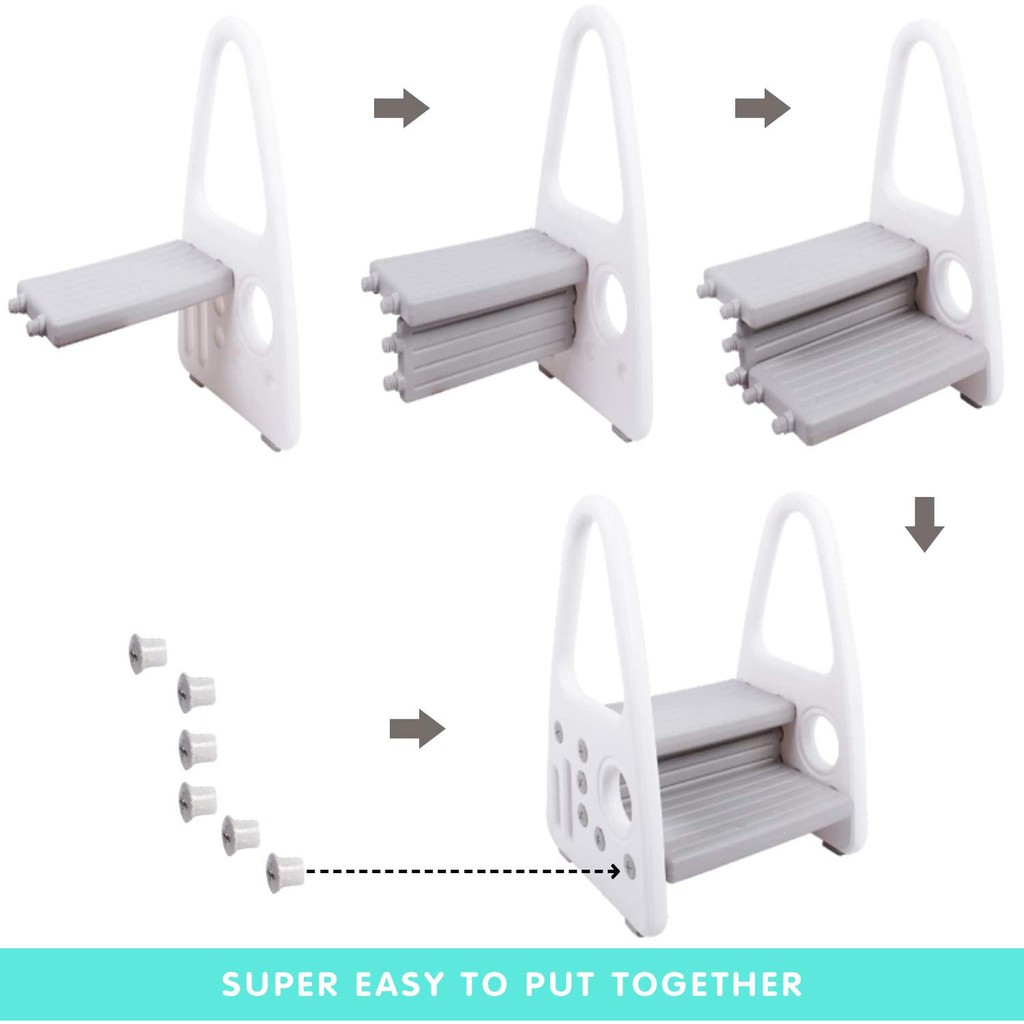 SUPER EASY TO PUT TOGETHER