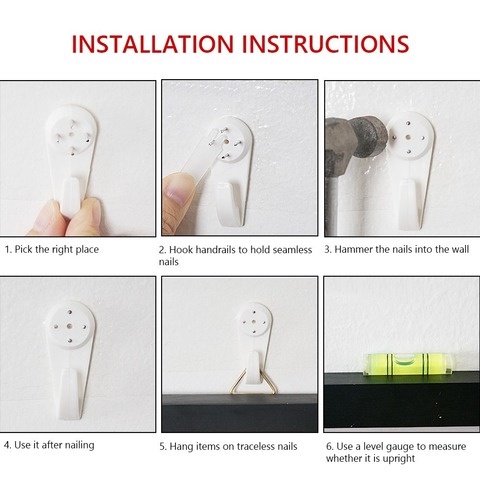 INSTALLATION INSTRUCTIONS

1. Pick the right place

2. Hook handrails to hold seamless nails

3. Hammer the nails into the wall

4. Use it after nailing

5. Hang items on traceless nails

6. Use a level gauge to measure whether it is upright