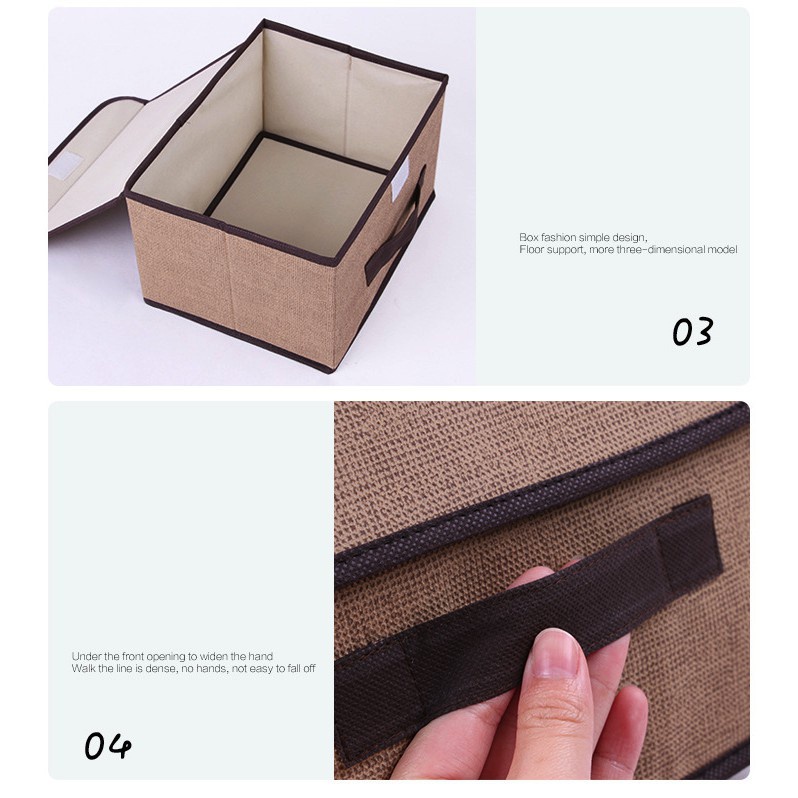 Box fashion simple design,
Floor support, more three-dimensional model

03

Under the front opening to widen the hand
Walk the line is dense, no hands, not easy to fall off

04